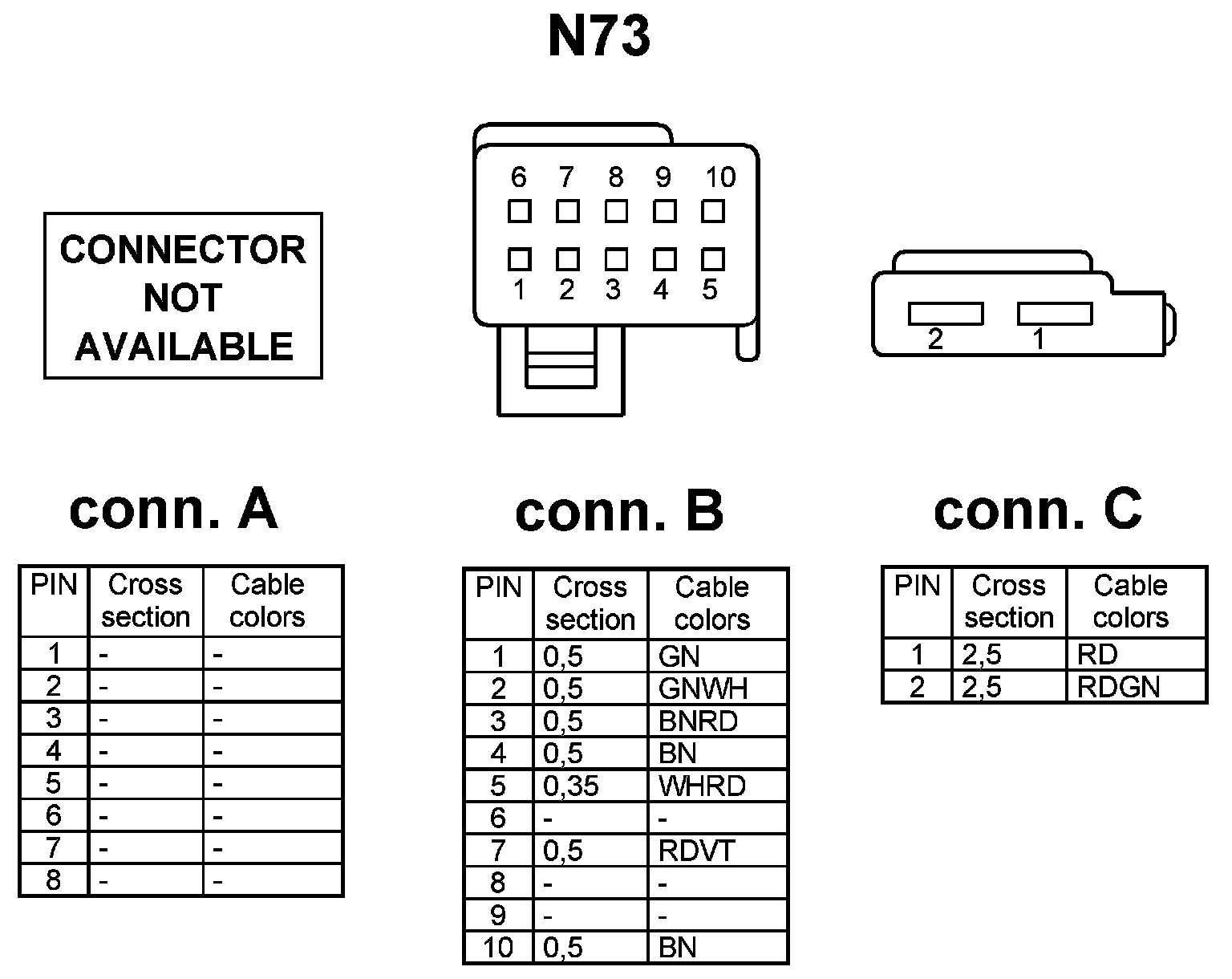 N73

CONNECTOR NOT AVAILABLE

6 7 8 9 10
1 2 3 4 5

2 1

conn. A

| PIN | Cross section | Cable colors |
|---|---|---|
| 1 | - | - |
| 2 | - | - |
| 3 | - | - |
| 4 | - | - |
| 5 | - | - |
| 6 | - | - |
| 7 | - | - |
| 8 | - | - |

conn. B

| PIN | Cross section | Cable colors |
|---|---|---|
| 1 | 0,5 | GN |
| 2 | 0,5 | GNWH |
| 3 | 0,5 | BNRD |
| 4 | 0,5 | BN |
| 5 | 0,35 | WHRD |
| 6 | - | - |
| 7 | 0,5 | RDVT |
| 8 | - | - |
| 9 | - | - |
| 10 | 0,5 | BN |

conn. C

| PIN | Cross section | Cable colors |
|---|---|---|
| 1 | 2,5 | RD |
| 2 | 2,5 | RDGN |