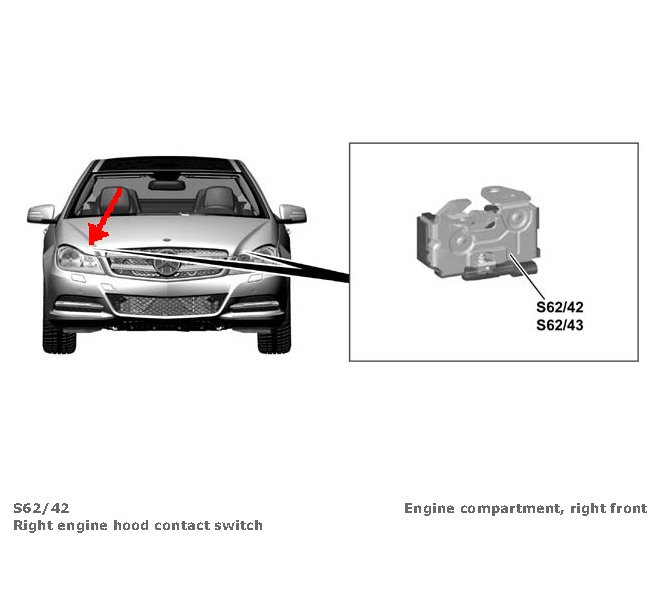 S62/42
S62/43

S62/42
Right engine hood contact switch

Engine compartment, right front