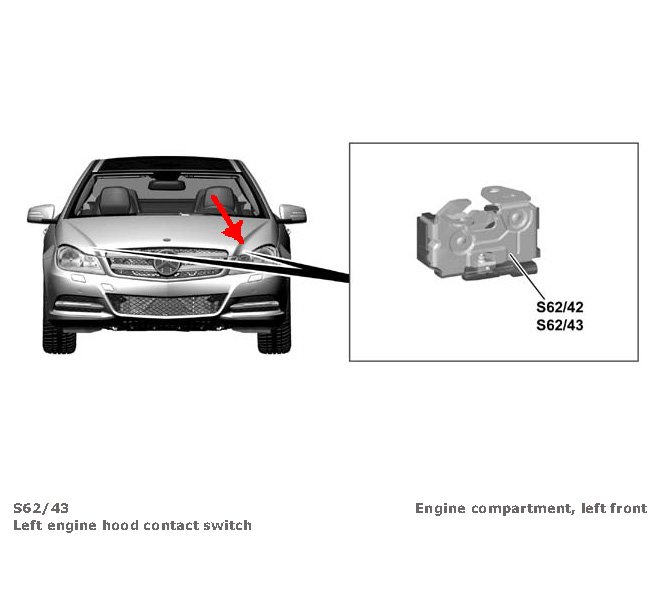 S62/42
S62/43

S62/43
Left engine hood contact switch

Engine compartment, left front