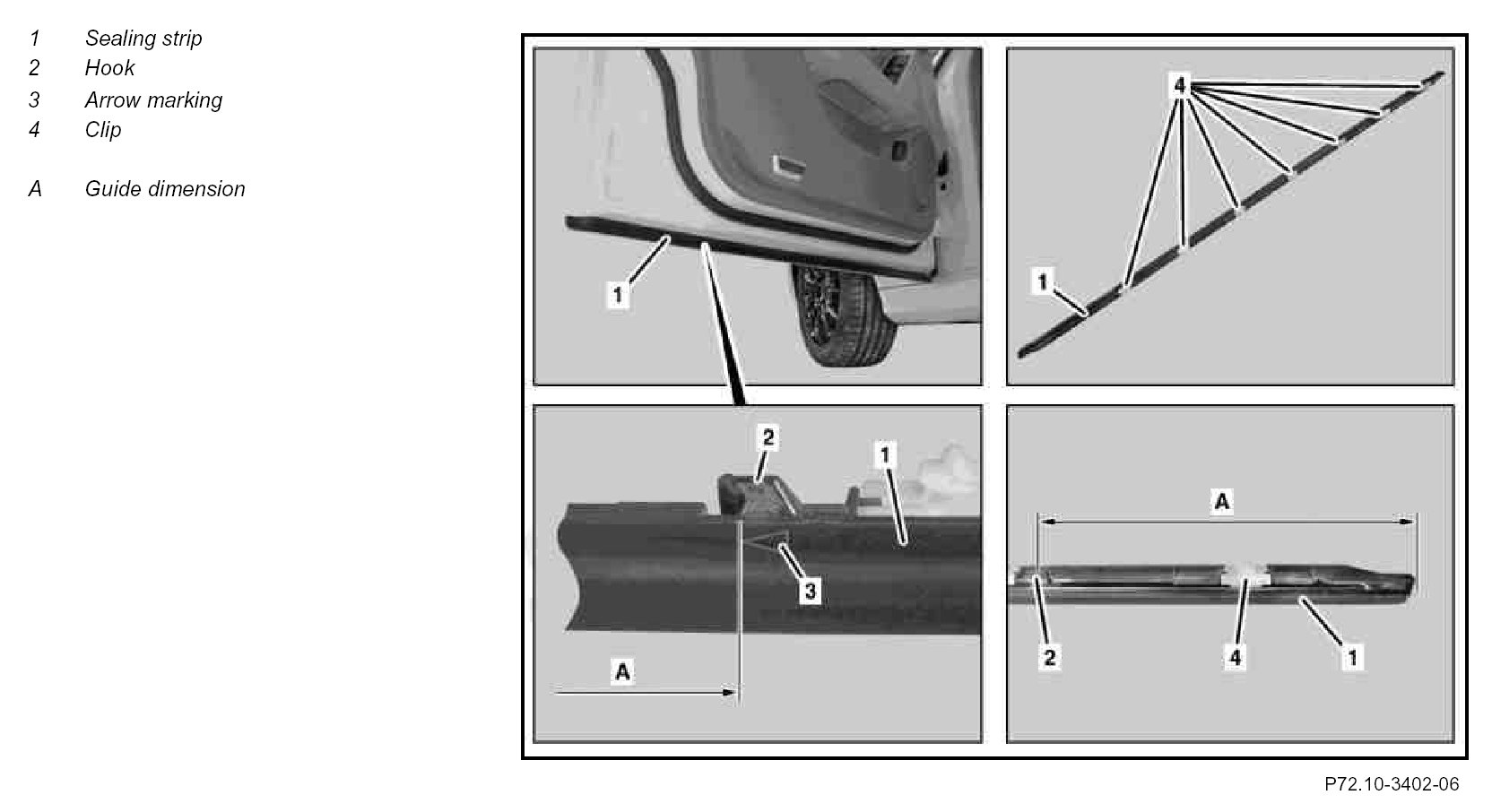 1 Sealing strip
2 Hook
3 Arrow marking
4 Clip

A Guide dimension

1

4

1

2

1

3

A

A

2

4

1

P72.10-3402-06