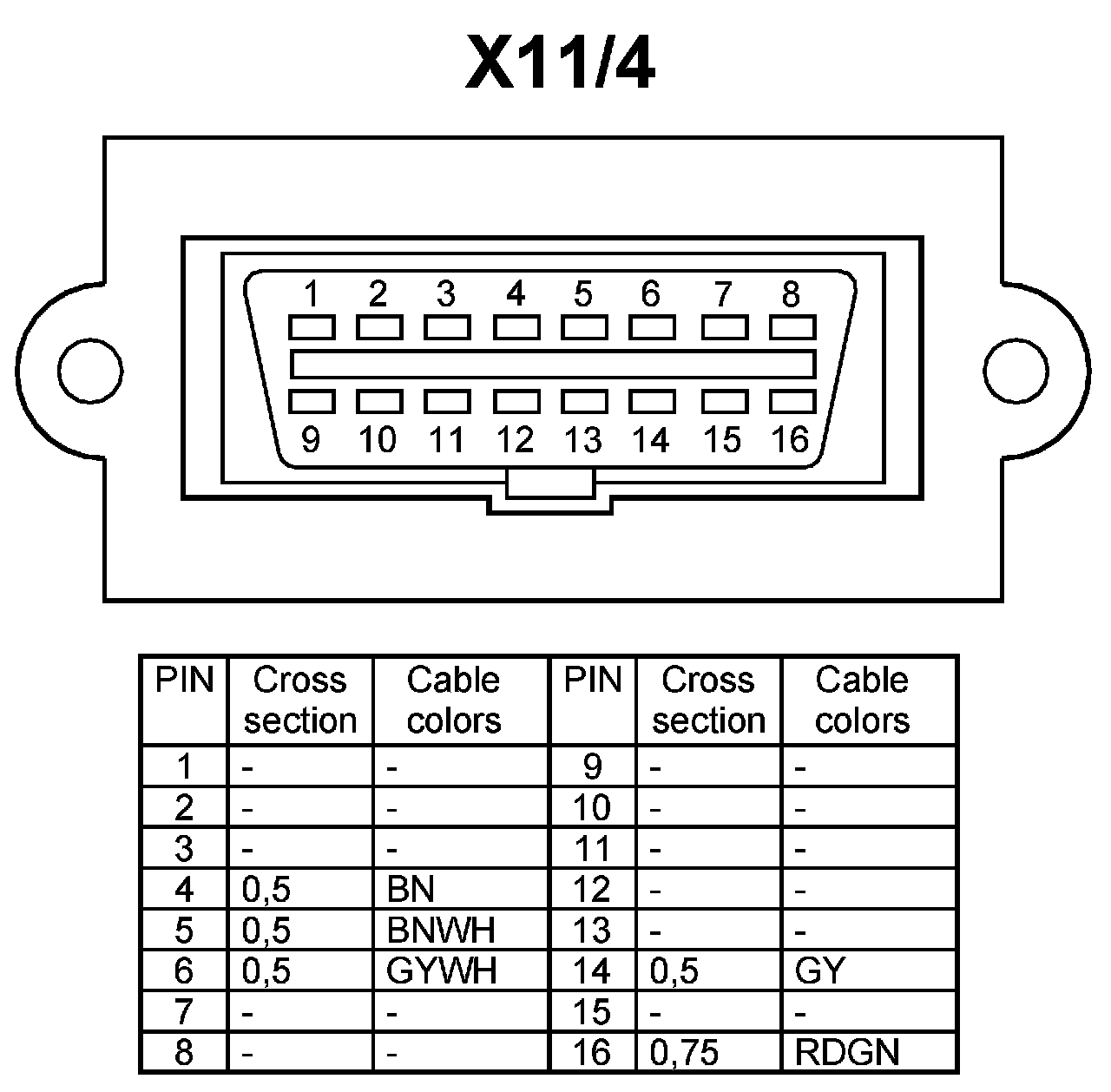 X11/4

1 2 3 4 5 6 7 8
9 10 11 12 13 14 15 16

| PIN | Cross section | Cable colors | PIN | Cross section | Cable colors |
|---|---|---|---|---|---|
| 1 | - | - | 9 | - | - |
| 2 | - | - | 10 | - | - |
| 3 | - | - | 11 | - | - |
| 4 | 0,5 | BN | 12 | - | - |
| 5 | 0,5 | BNWH | 13 | - | - |
| 6 | 0,5 | GYWH | 14 | 0,5 | GY |
| 7 | - | - | 15 | - | - |
| 8 | - | - | 16 | 0,75 | RDGN |