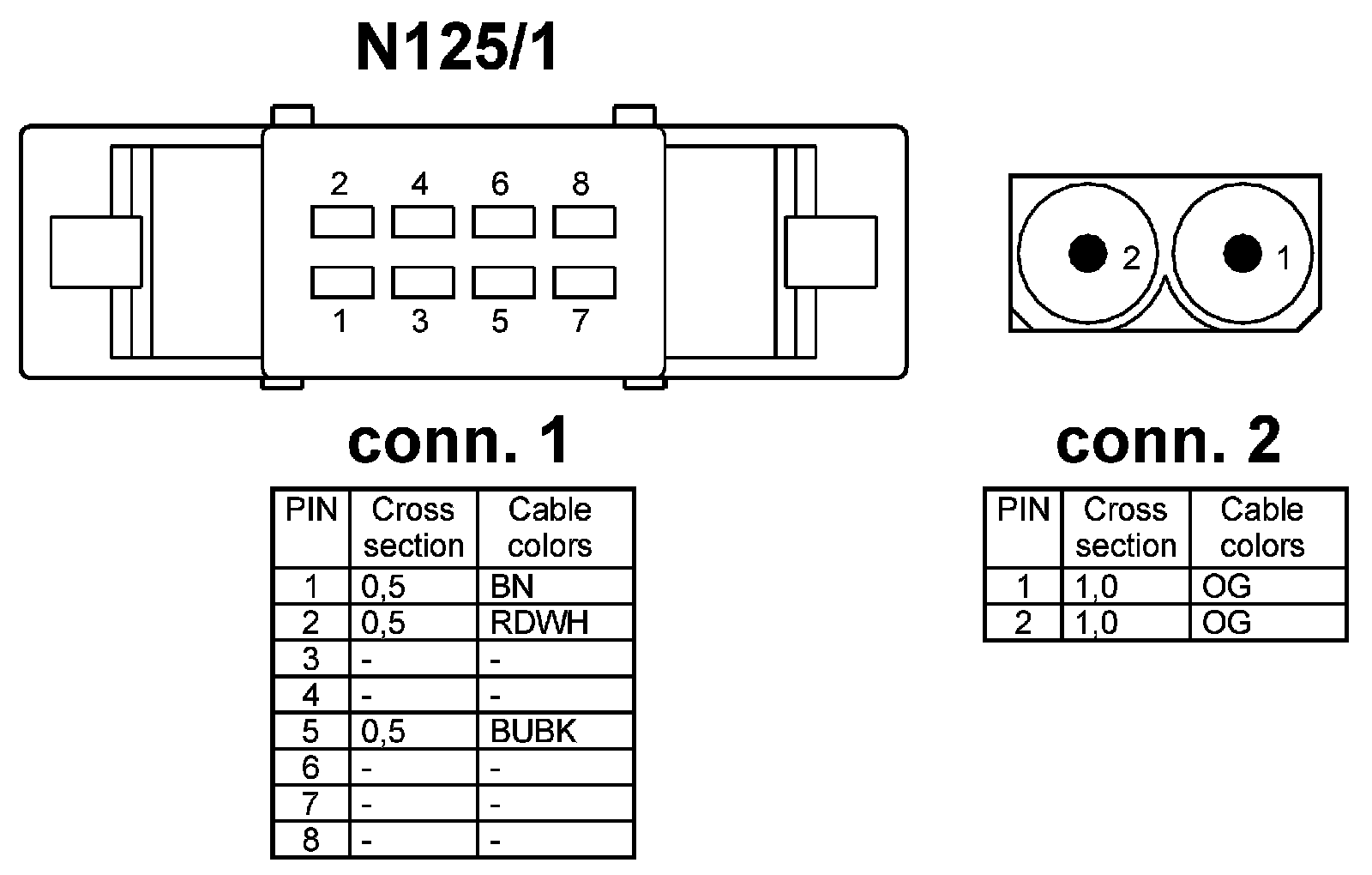 N125/1

2 4 6 8
1 3 5 7

2 1

conn. 1

| PIN | Cross section | Cable colors |
|---|---|---|
| 1 | 0,5 | BN |
| 2 | 0,5 | RDWH |
| 3 | - | - |
| 4 | - | - |
| 5 | 0,5 | BUBK |
| 6 | - | - |
| 7 | - | - |
| 8 | - | - |

conn. 2

| PIN | Cross section | Cable colors |
|---|---|---|
| 1 | 1,0 | OG |
| 2 | 1,0 | OG |