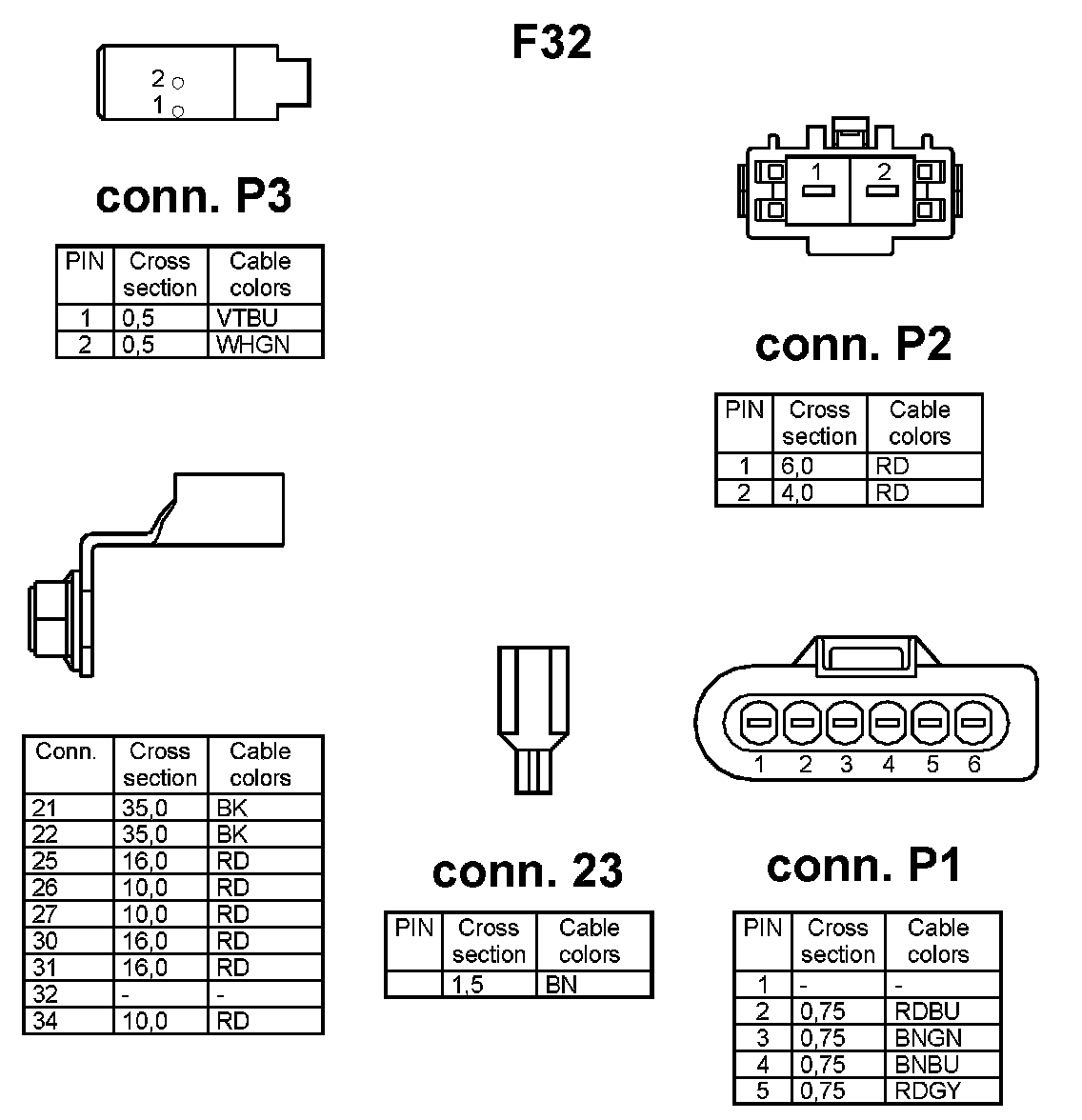 F32

2
1

conn. P3

| PIN | Cross section | Cable colors |
|---|---|---|
| 1 | 0,5 | VTBU |
| 2 | 0,5 | WHGN |

1 2

conn. P2

| PIN | Cross section | Cable colors |
|---|---|---|
| 1 | 6,0 | RD |
| 2 | 4,0 | RD |

| Conn. | Cross section | Cable colors |
|---|---|---|
| 21 | 35,0 | BK |
| 22 | 35,0 | BK |
| 25 | 16,0 | RD |
| 26 | 10,0 | RD |
| 27 | 10,0 | RD |
| 30 | 16,0 | RD |
| 31 | 16,0 | RD |
| 32 | - | - |
| 34 | 10,0 | RD |

conn. 23

| PIN | Cross section | Cable colors |
|---|---|---|
| | 1,5 | BN |

1 2 3 4 5 6

conn. P1

| PIN | Cross section | Cable colors |
|---|---|---|
| 1 | - | - |
| 2 | 0,75 | RDBU |
| 3 | 0,75 | BNGN |
| 4 | 0,75 | BNBU |
| 5 | 0,75 | RDGY |