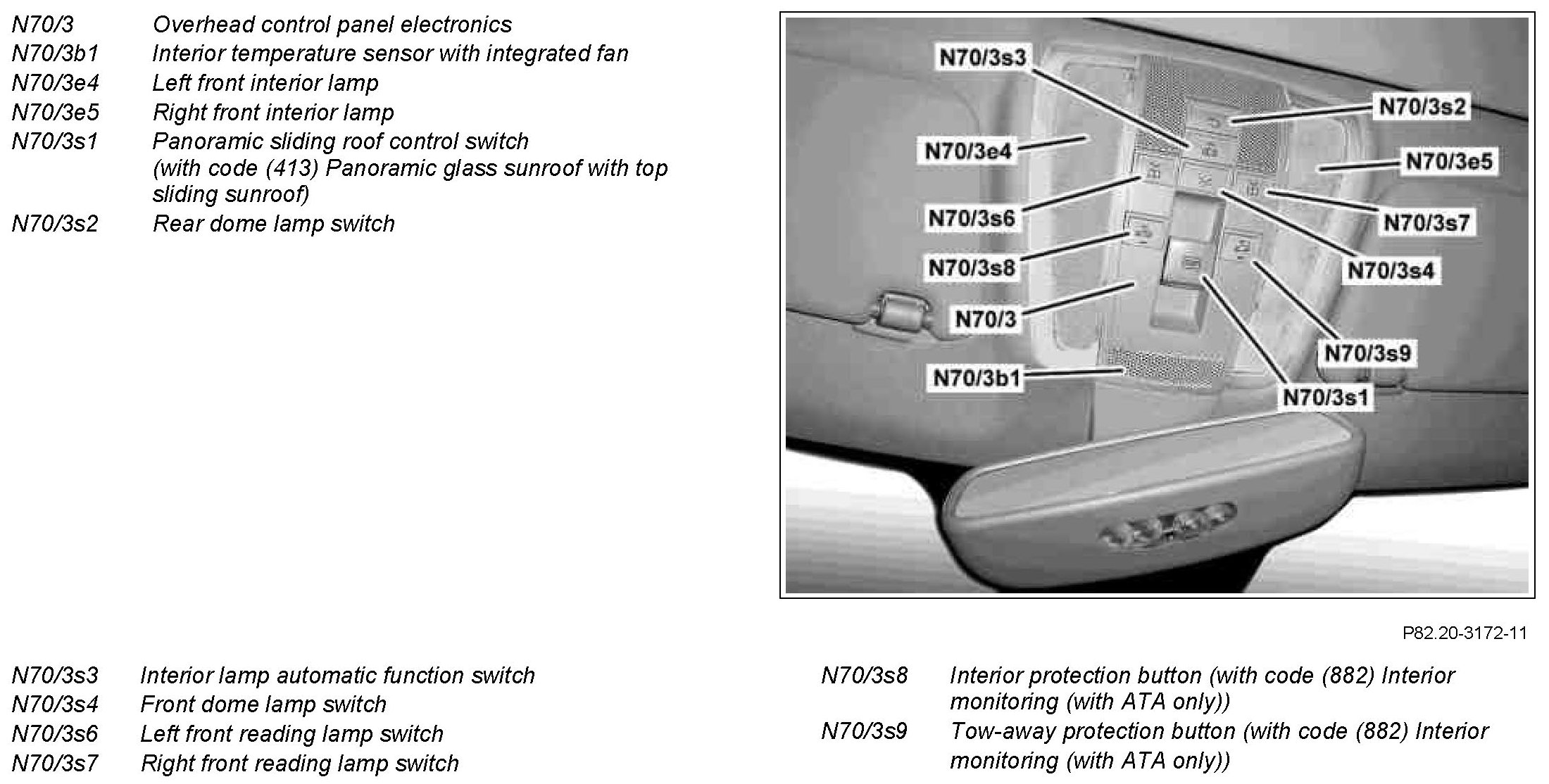 N70/3 Overhead control panel electronics
N70/3b1 Interior temperature sensor with integrated fan
N70/3e4 Left front interior lamp
N70/3e5 Right front interior lamp
N70/3s1 Panoramic sliding roof control switch (with code (413) Panoramic glass sunroof with top sliding sunroof)
N70/3s2 Rear dome lamp switch

N70/3s3
N70/3s2
N70/3e4
N70/3e5
N70/3s6
N70/3s7
N70/3s8
N70/3s4
N70/3
N70/3s9
N70/3b1
N70/3s1

P82.20-3172-11

N70/3s3 Interior lamp automatic function switch
N70/3s4 Front dome lamp switch
N70/3s6 Left front reading lamp switch
N70/3s7 Right front reading lamp switch

N70/3s8 Interior protection button (with code (882) Interior monitoring (with ATA only))
N70/3s9 Tow-away protection button (with code (882) Interior monitoring (with ATA only))