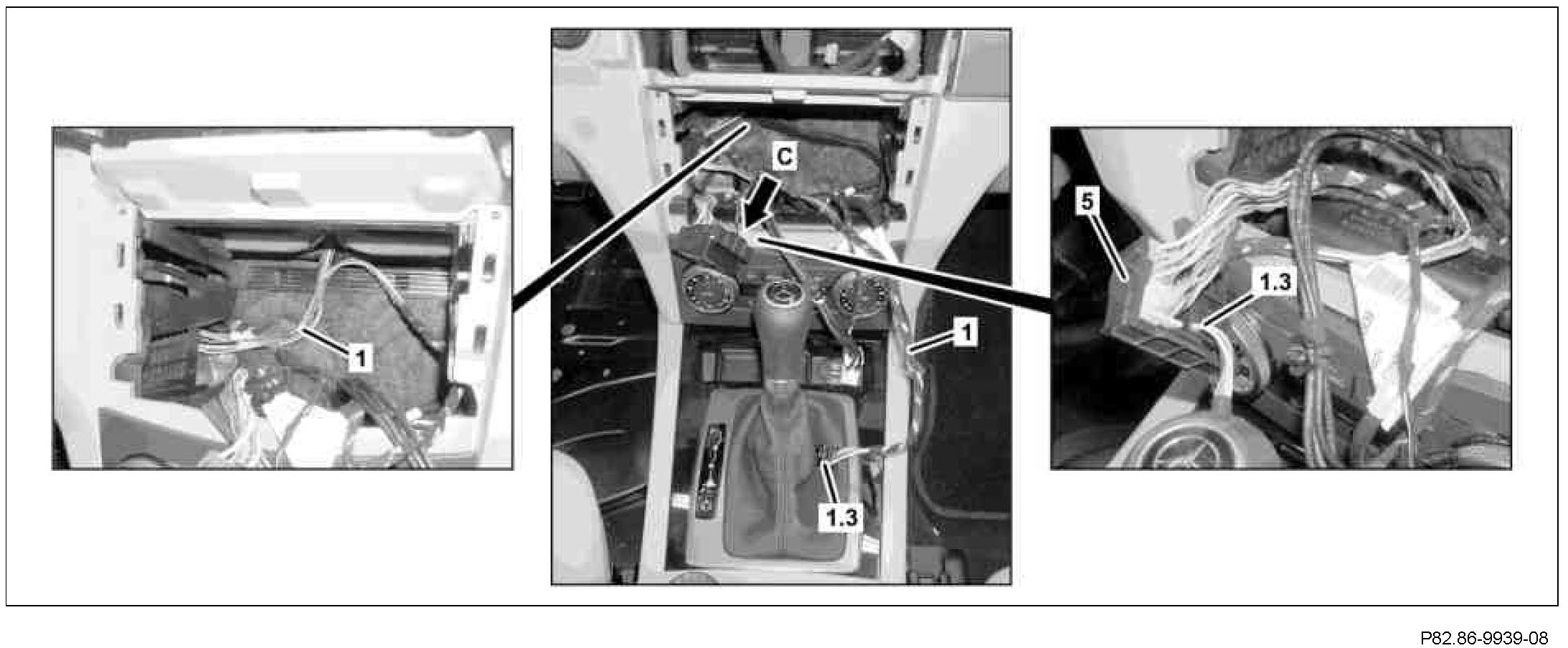 1

C

1

1.3

5

1.3

P82.86-9939-08