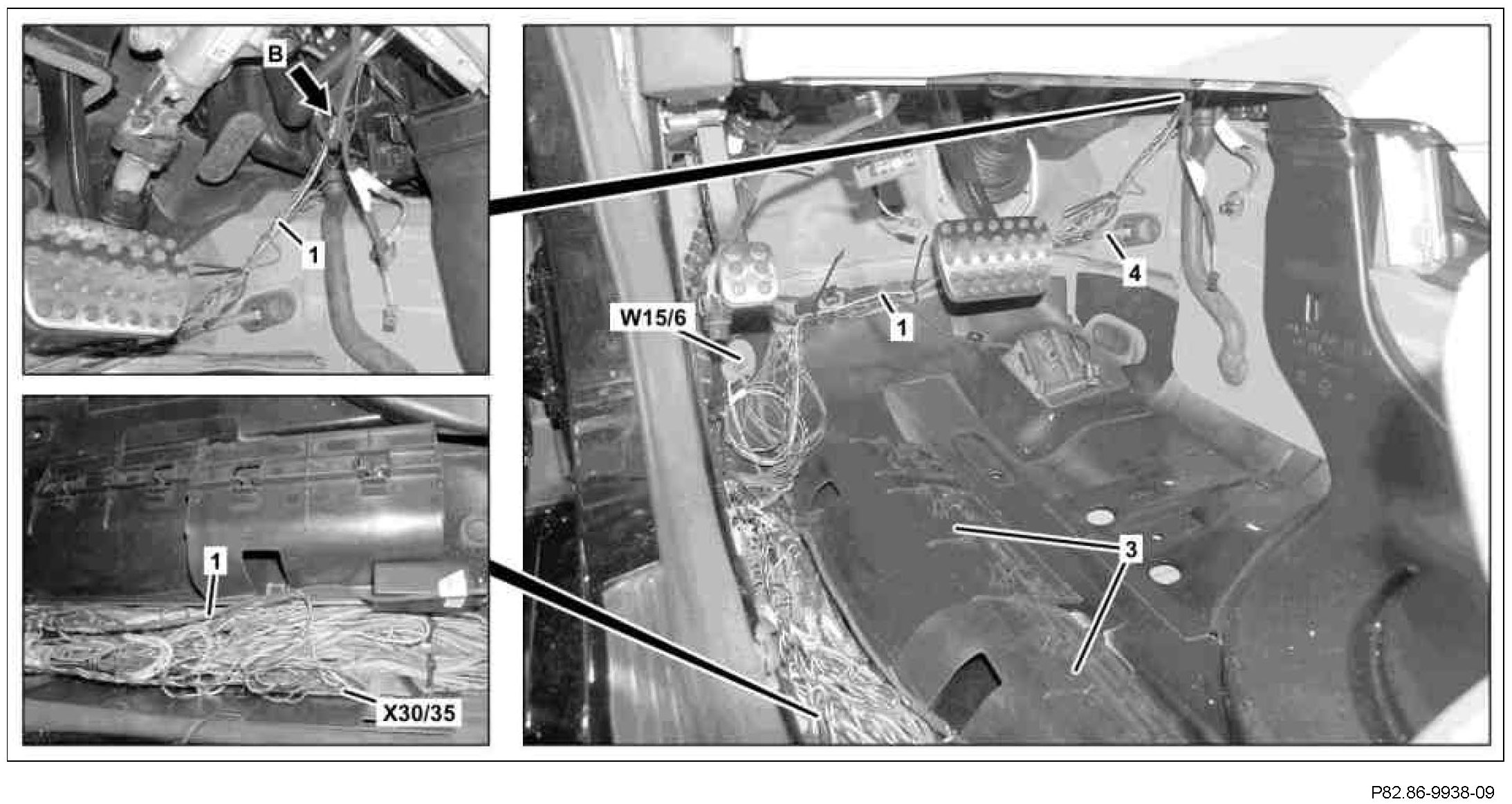 B
1
1
X30/35
W15/6
1
4
3
P82.86-9938-09