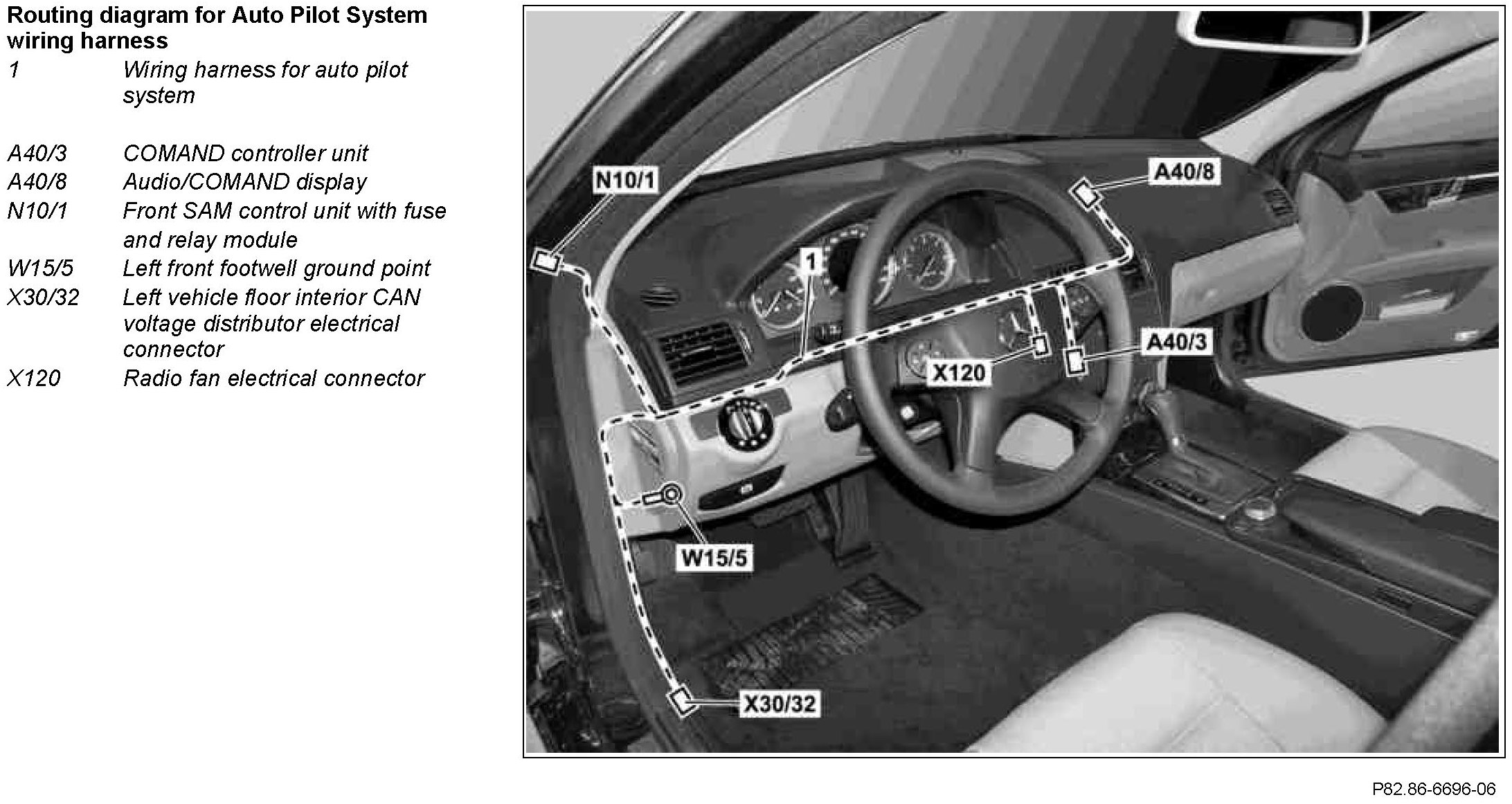 Routing diagram for Auto Pilot System wiring harness

1 Wiring harness for auto pilot system

A40/3 COMAND controller unit
A40/8 Audio/COMAND display
N10/1 Front SAM control unit with fuse and relay module
W15/5 Left front footwell ground point
X30/32 Left vehicle floor interior CAN voltage distributor electrical connector
X120 Radio fan electrical connector

N10/1
A40/8
1
A40/3
X120
W15/5
X30/32

P82.86-6696-06