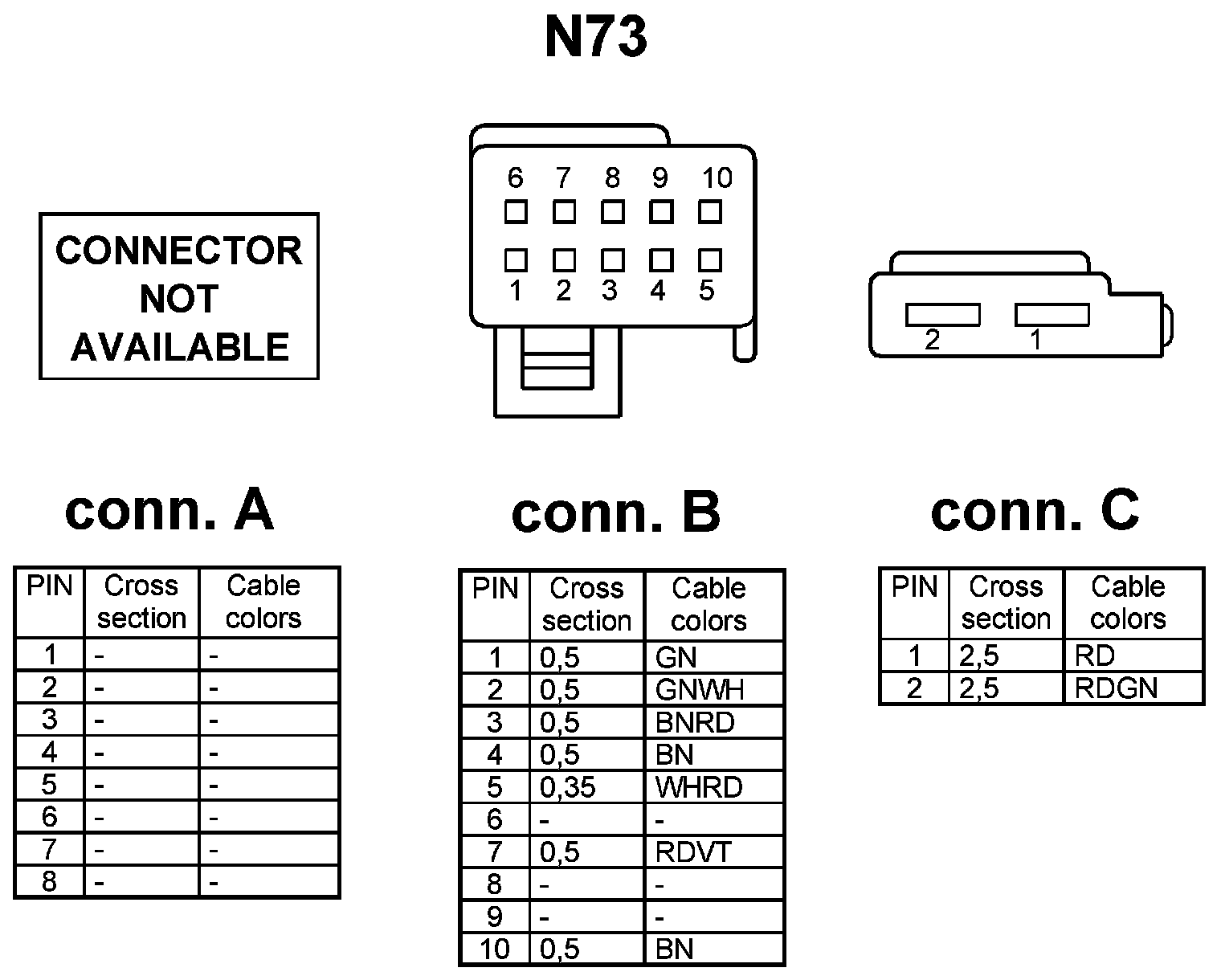 N73

CONNECTOR NOT AVAILABLE

6 7 8 9 10

1 2 3 4 5

2 1

conn. A

| PIN | Cross section | Cable colors |
|---|---|---|
| 1 | - | - |
| 2 | - | - |
| 3 | - | - |
| 4 | - | - |
| 5 | - | - |
| 6 | - | - |
| 7 | - | - |
| 8 | - | - |

conn. B

| PIN | Cross section | Cable colors |
|---|---|---|
| 1 | 0,5 | GN |
| 2 | 0,5 | GNWH |
| 3 | 0,5 | BNRD |
| 4 | 0,5 | BN |
| 5 | 0,35 | WHRD |
| 6 | - | - |
| 7 | 0,5 | RDVT |
| 8 | - | - |
| 9 | - | - |
| 10 | 0,5 | BN |

conn. C

| PIN | Cross section | Cable colors |
|---|---|---|
| 1 | 2,5 | RD |
| 2 | 2,5 | RDGN |