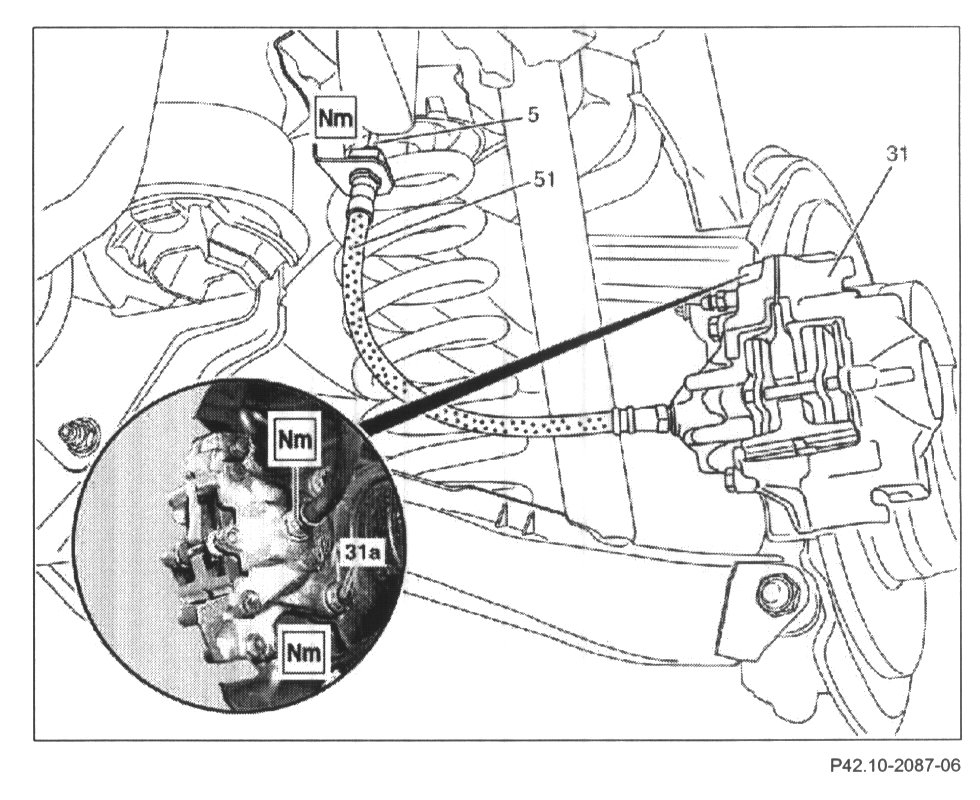 Nm
5
51
31
Nm
31a
Nm

P42.10-2087-06