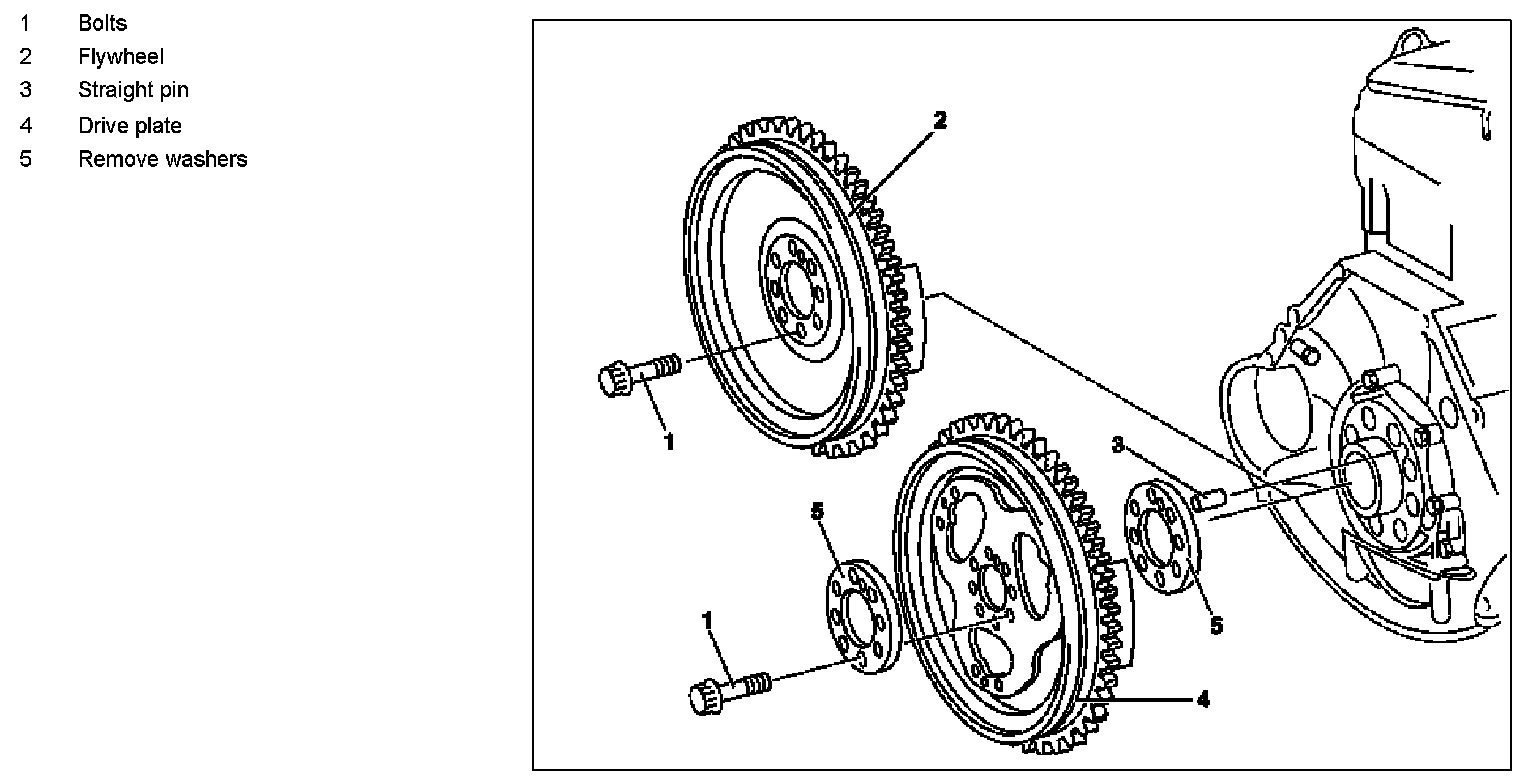 1 Bolts
2 Flywheel
3 Straight pin
4 Drive plate
5 Remove washers

2
1
3
5
5
1
4