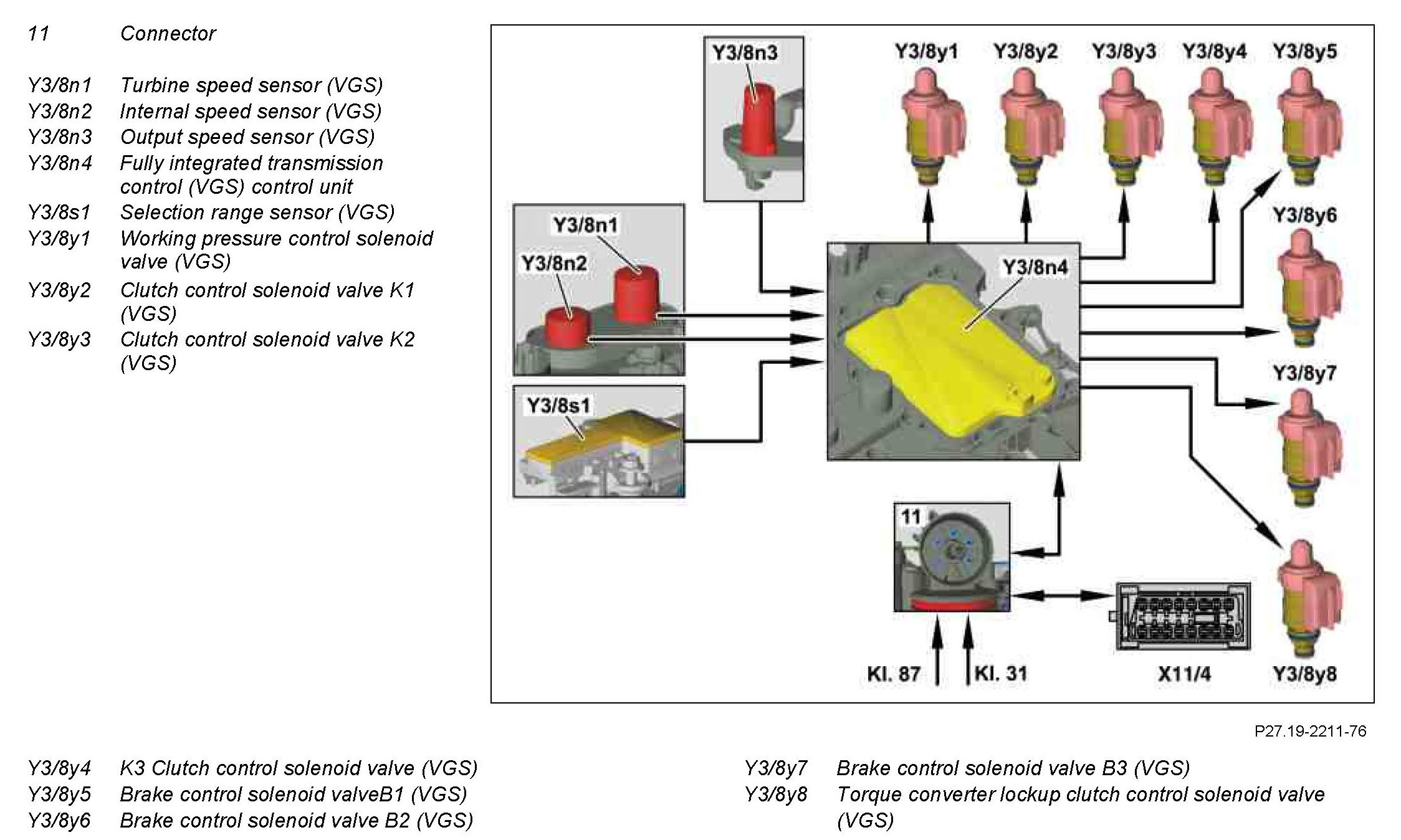 11 Connector

Y3/8n1 Turbine speed sensor (VGS)
Y3/8n2 Internal speed sensor (VGS)
Y3/8n3 Output speed sensor (VGS)
Y3/8n4 Fully integrated transmission control (VGS) control unit
Y3/8s1 Selection range sensor (VGS)
Y3/8y1 Working pressure control solenoid valve (VGS)
Y3/8y2 Clutch control solenoid valve K1 (VGS)
Y3/8y3 Clutch control solenoid valve K2 (VGS)

Y3/8n3
Y3/8y1 Y3/8y2 Y3/8y3 Y3/8y4 Y3/8y5
Y3/8n1
Y3/8n2
Y3/8n4
Y3/8y6
Y3/8s1
Y3/8y7
11
Kl. 87 Kl. 31 X11/4 Y3/8y8

P27.19-2211-76

Y3/8y4 K3 Clutch control solenoid valve (VGS)
Y3/8y5 Brake control solenoid valveB1 (VGS)
Y3/8y6 Brake control solenoid valve B2 (VGS)

Y3/8y7 Brake control solenoid valve B3 (VGS)
Y3/8y8 Torque converter lockup clutch control solenoid valve (VGS)