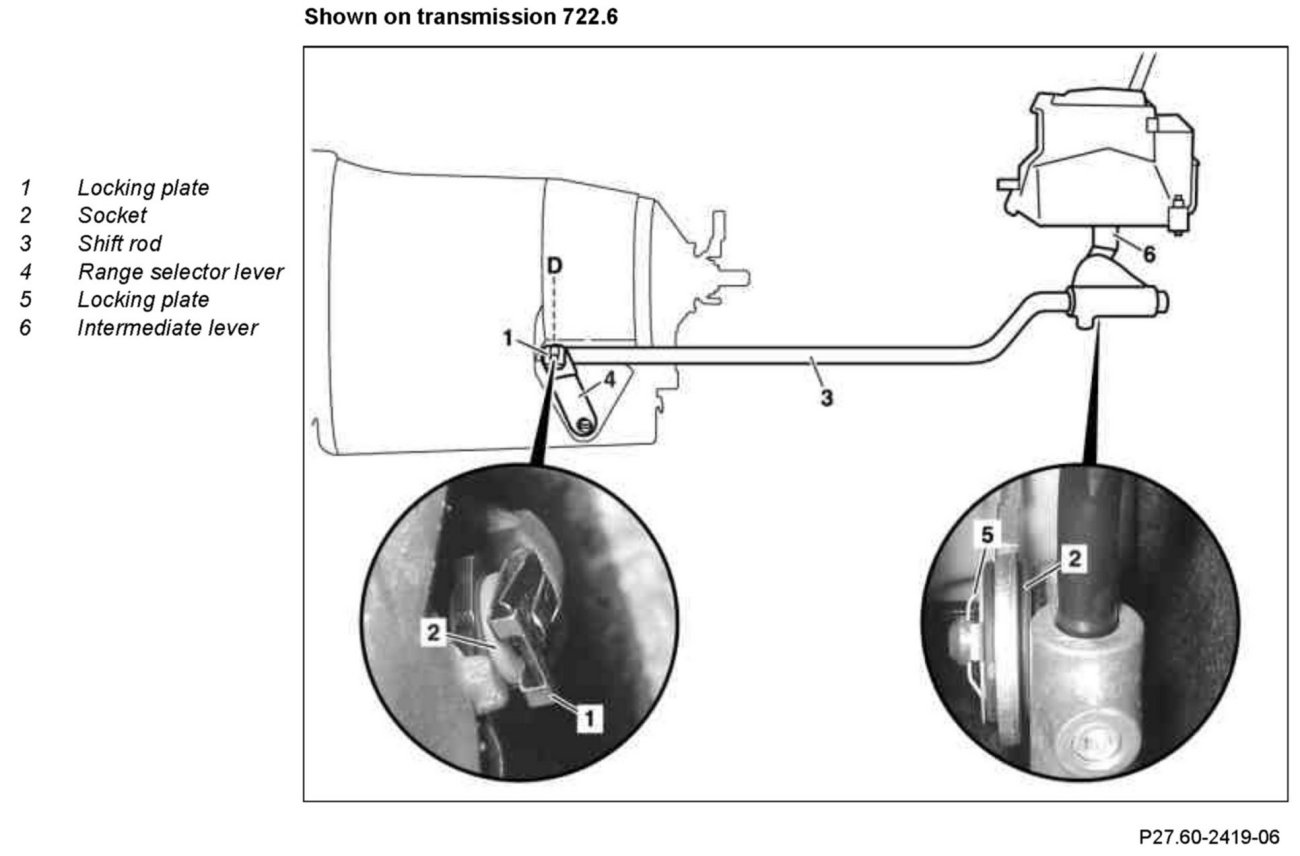 Shown on transmission 722.6

1 Locking plate
2 Socket
3 Shift rod
4 Range selector lever
5 Locking plate
6 Intermediate lever

D
1
4
3
6
2
1
5
2

P27.60-2419-06