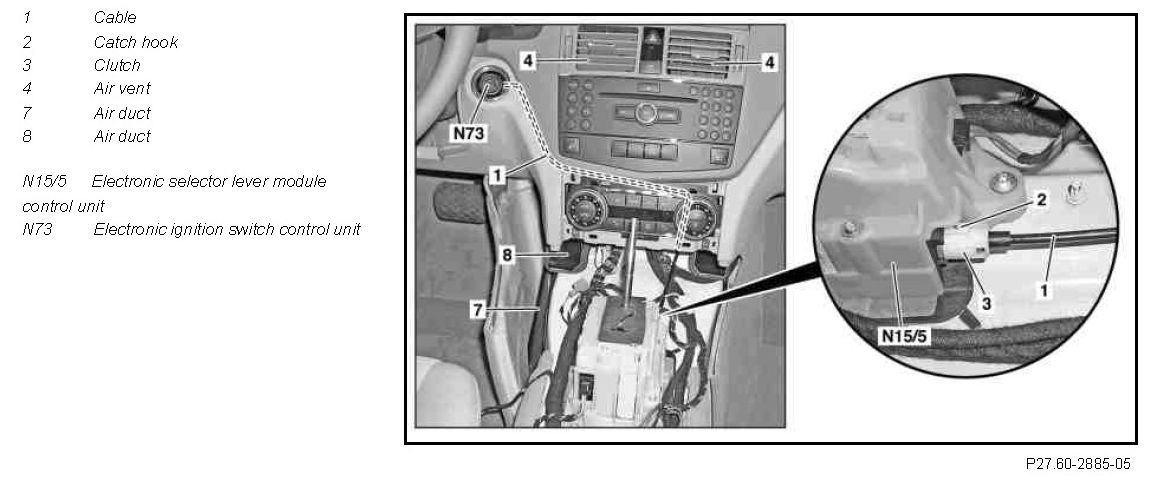 1 Cable
2 Catch hook
3 Clutch
4 Air vent
7 Air duct
8 Air duct

N15/5 Electronic selector lever module control unit
N73 Electronic ignition switch control unit

4
4
N73
1
8
7
2
1
3
N15/5

P27.60-2885-05