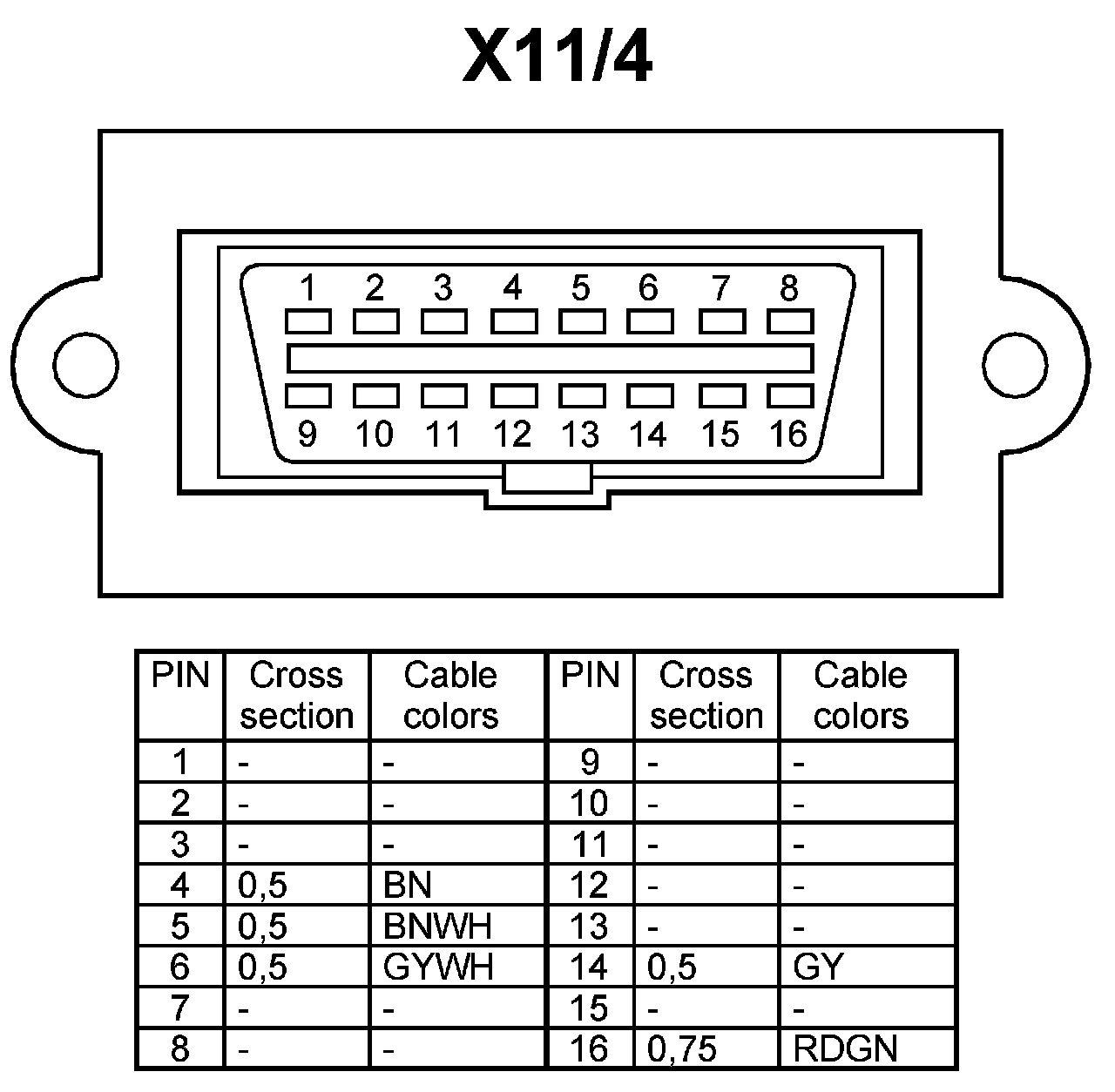 X11/4

1 2 3 4 5 6 7 8
9 10 11 12 13 14 15 16

| PIN | Cross section | Cable colors | PIN | Cross section | Cable colors |
|---|---|---|---|---|---|
| 1 | - | - | 9 | - | - |
| 2 | - | - | 10 | - | - |
| 3 | - | - | 11 | - | - |
| 4 | 0,5 | BN | 12 | - | - |
| 5 | 0,5 | BNWH | 13 | - | - |
| 6 | 0,5 | GYWH | 14 | 0,5 | GY |
| 7 | - | - | 15 | - | - |
| 8 | - | - | 16 | 0,75 | RDGN |