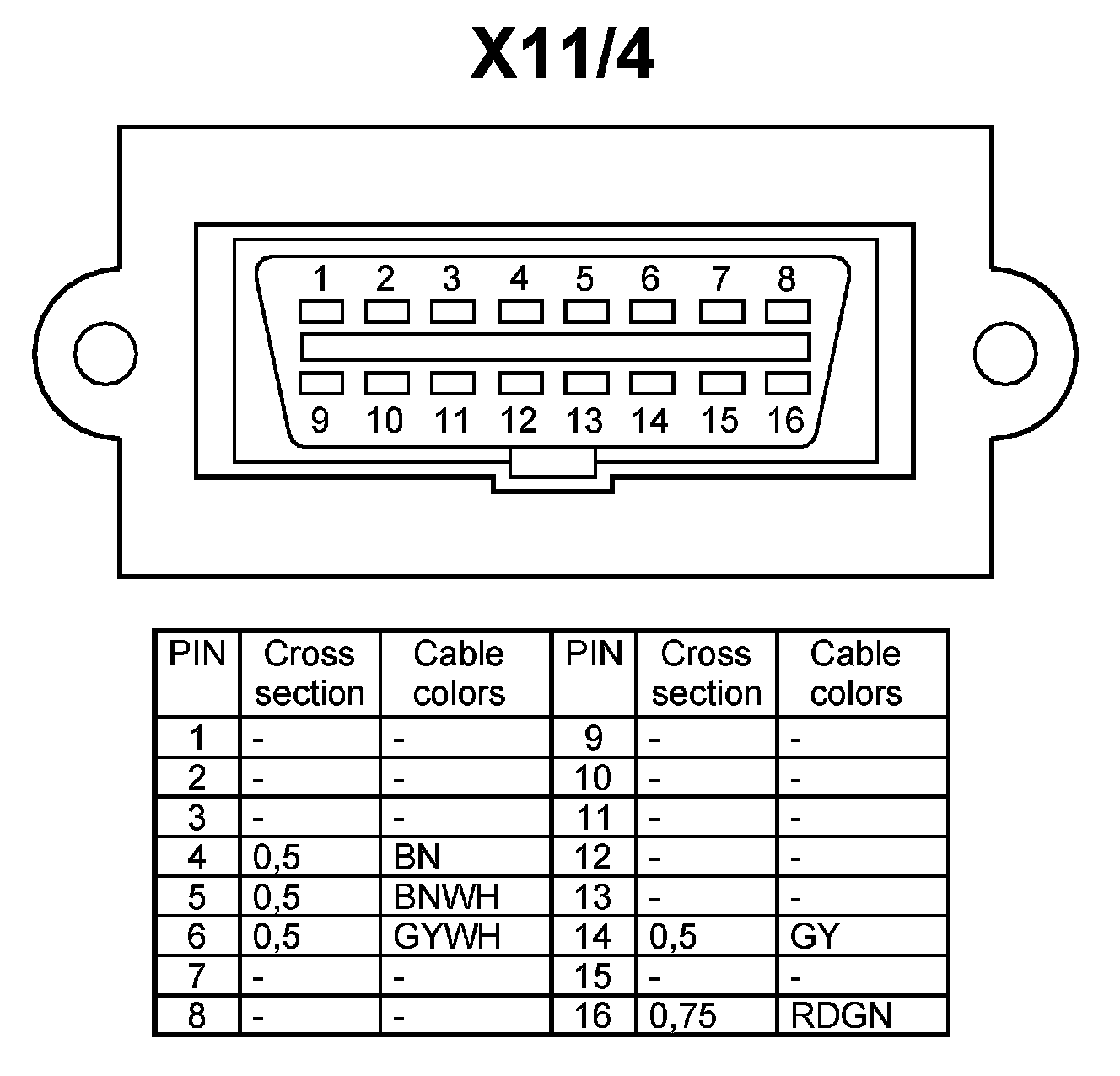 X11/4

1 2 3 4 5 6 7 8

9 10 11 12 13 14 15 16

| PIN | Cross section | Cable colors | PIN | Cross section | Cable colors |
|---|---|---|---|---|---|
| 1 | - | - | 9 | - | - |
| 2 | - | - | 10 | - | - |
| 3 | - | - | 11 | - | - |
| 4 | 0,5 | BN | 12 | - | - |
| 5 | 0,5 | BNWH | 13 | - | - |
| 6 | 0,5 | GYWH | 14 | 0,5 | GY |
| 7 | - | - | 15 | - | - |
| 8 | - | - | 16 | 0,75 | RDGN |