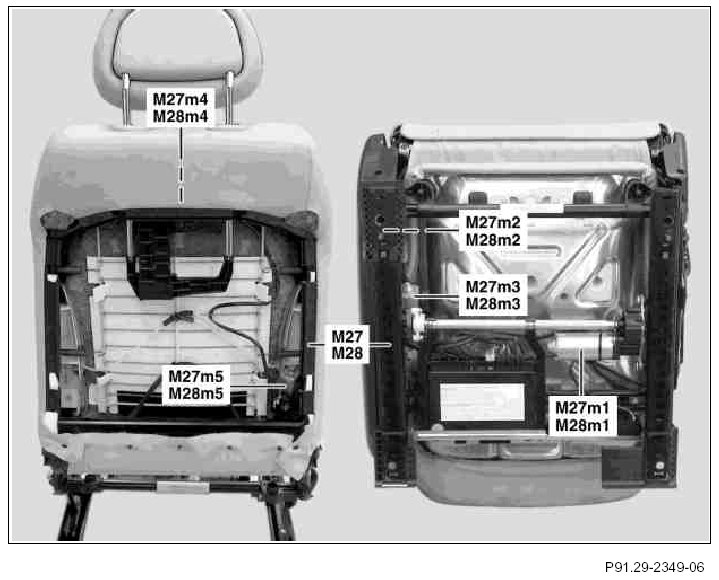 M27m4
M28m4

M27m2
M28m2

M27m3
M28m3

M27
M28

M27m5
M28m5

M27m1
M28m1

P91.29-2349-06