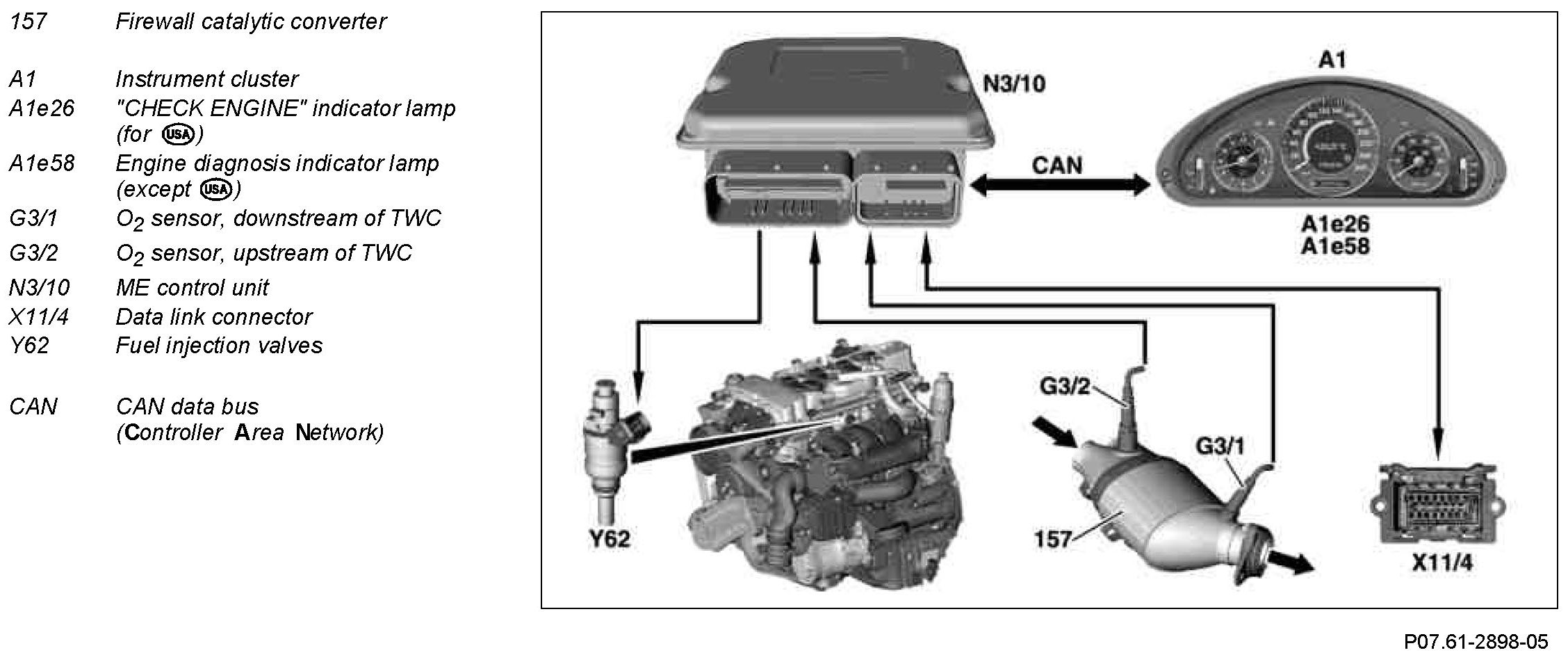 157 Firewall catalytic converter

A1 Instrument cluster
A1e26 "CHECK ENGINE" indicator lamp (for USA)
A1e58 Engine diagnosis indicator lamp (except USA)
G3/1 $O_2$ sensor, downstream of TWC
G3/2 $O_2$ sensor, upstream of TWC
N3/10 ME control unit
X11/4 Data link connector
Y62 Fuel injection valves

CAN CAN data bus (Controller Area Network)

N3/10

A1

CAN

A1e26
A1e58

G3/2

G3/1

Y62

157

X11/4

P07.61-2898-05