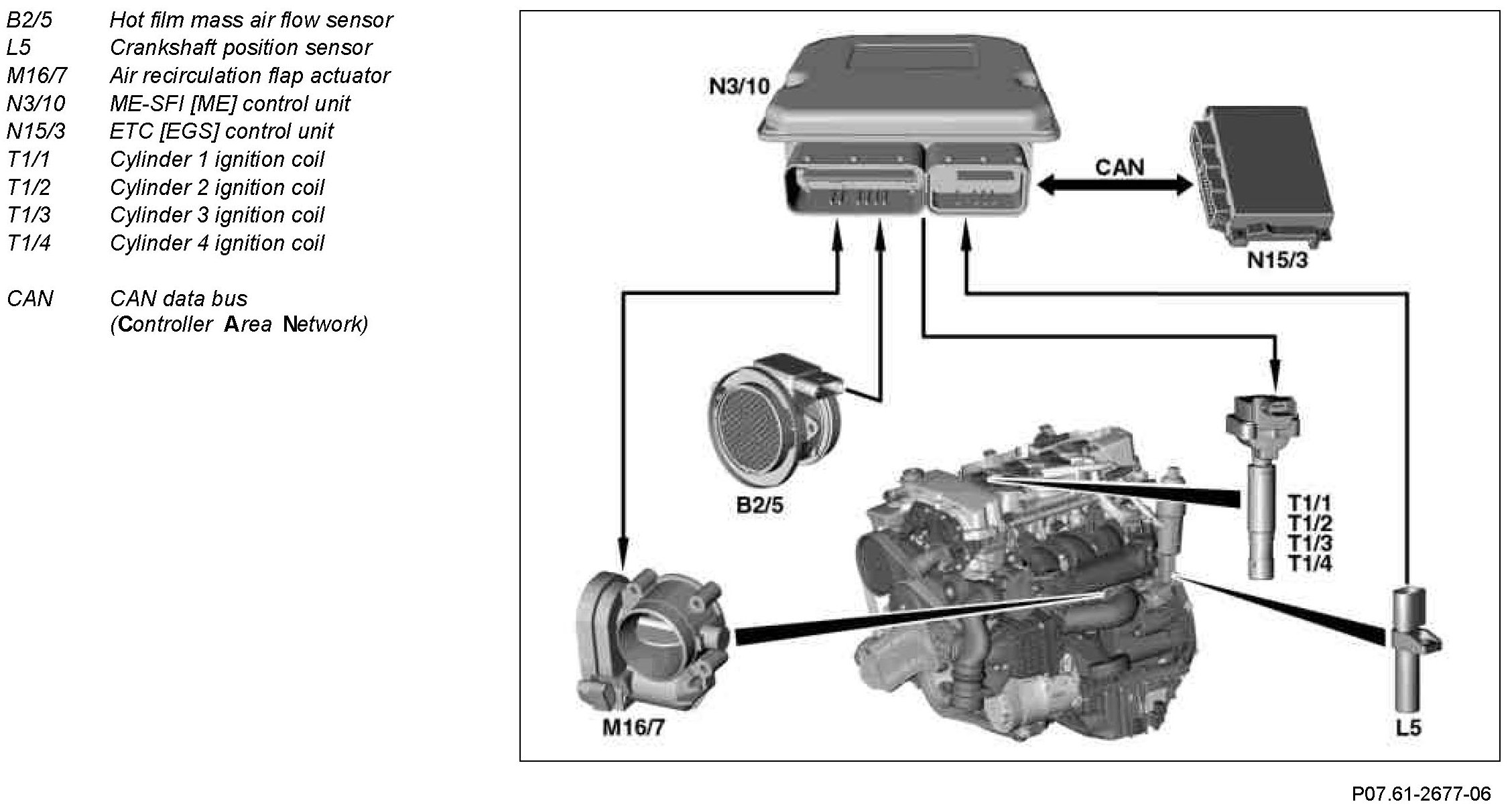 B2/5 Hot film mass air flow sensor
L5 Crankshaft position sensor
M16/7 Air recirculation flap actuator
N3/10 ME-SFI [ME] control unit
N15/3 ETC [EGS] control unit
T1/1 Cylinder 1 ignition coil
T1/2 Cylinder 2 ignition coil
T1/3 Cylinder 3 ignition coil
T1/4 Cylinder 4 ignition coil

CAN CAN data bus (Controller Area Network)

N3/10
CAN
N15/3
B2/5
T1/1
T1/2
T1/3
T1/4
M16/7
L5

P07.61-2677-06