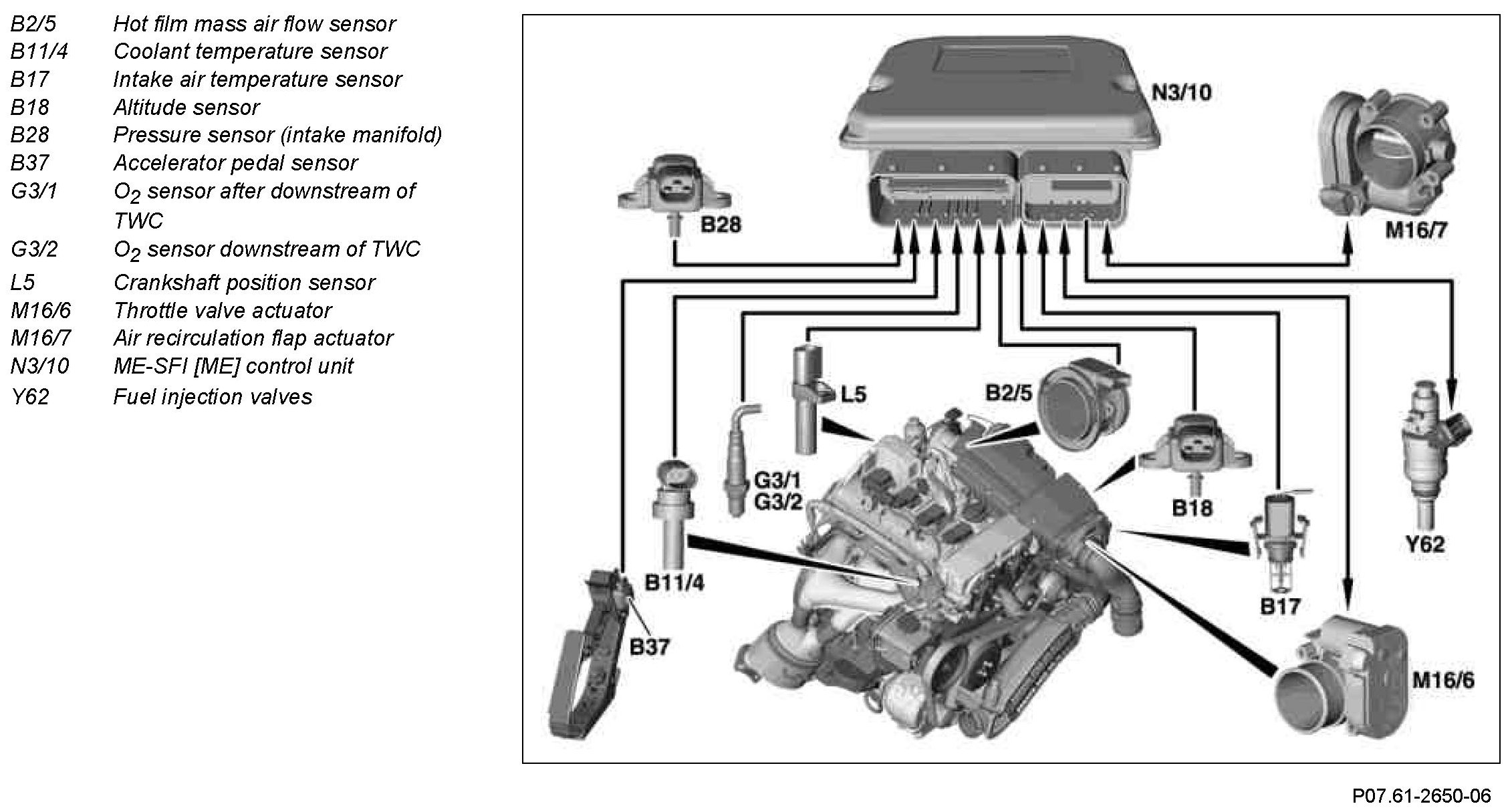 B2/5 Hot film mass air flow sensor
B11/4 Coolant temperature sensor
B17 Intake air temperature sensor
B18 Altitude sensor
B28 Pressure sensor (intake manifold)
B37 Accelerator pedal sensor
G3/1 $O_2$ sensor after downstream of TWC
G3/2 $O_2$ sensor downstream of TWC
L5 Crankshaft position sensor
M16/6 Throttle valve actuator
M16/7 Air recirculation flap actuator
N3/10 ME-SFI [ME] control unit
Y62 Fuel injection valves

N3/10
B28
M16/7
L5
B2/5
G3/1
G3/2
B18
Y62
B11/4
B17
B37
M16/6

P07.61-2650-06