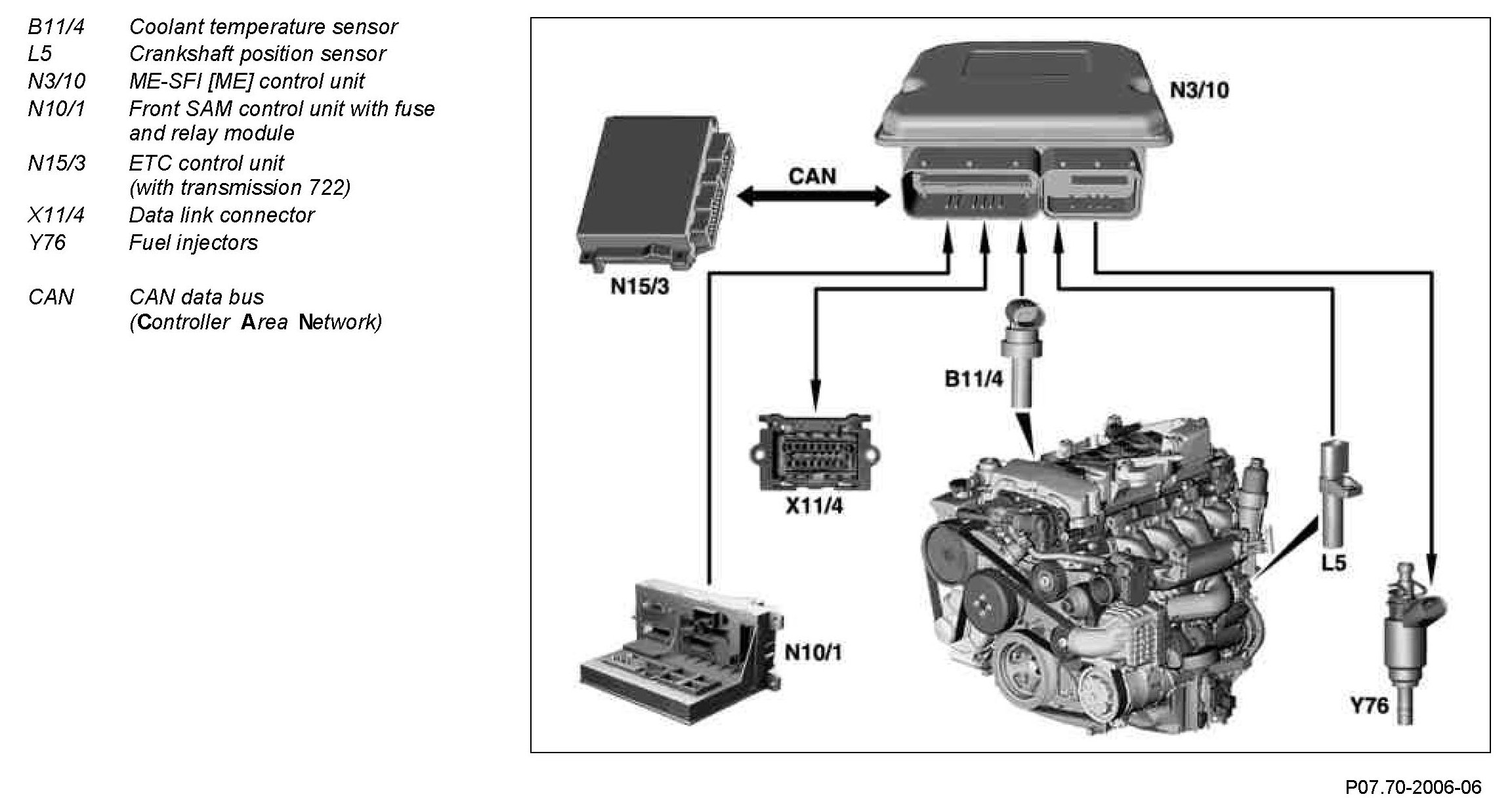 B11/4 Coolant temperature sensor
L5 Crankshaft position sensor
N3/10 ME-SFI [ME] control unit
N10/1 Front SAM control unit with fuse and relay module
N15/3 ETC control unit (with transmission 722)
X11/4 Data link connector
Y76 Fuel injectors

CAN CAN data bus (Controller Area Network)

N3/10

CAN

N15/3

B11/4

X11/4

L5

N10/1

Y76

P07.70-2006-06