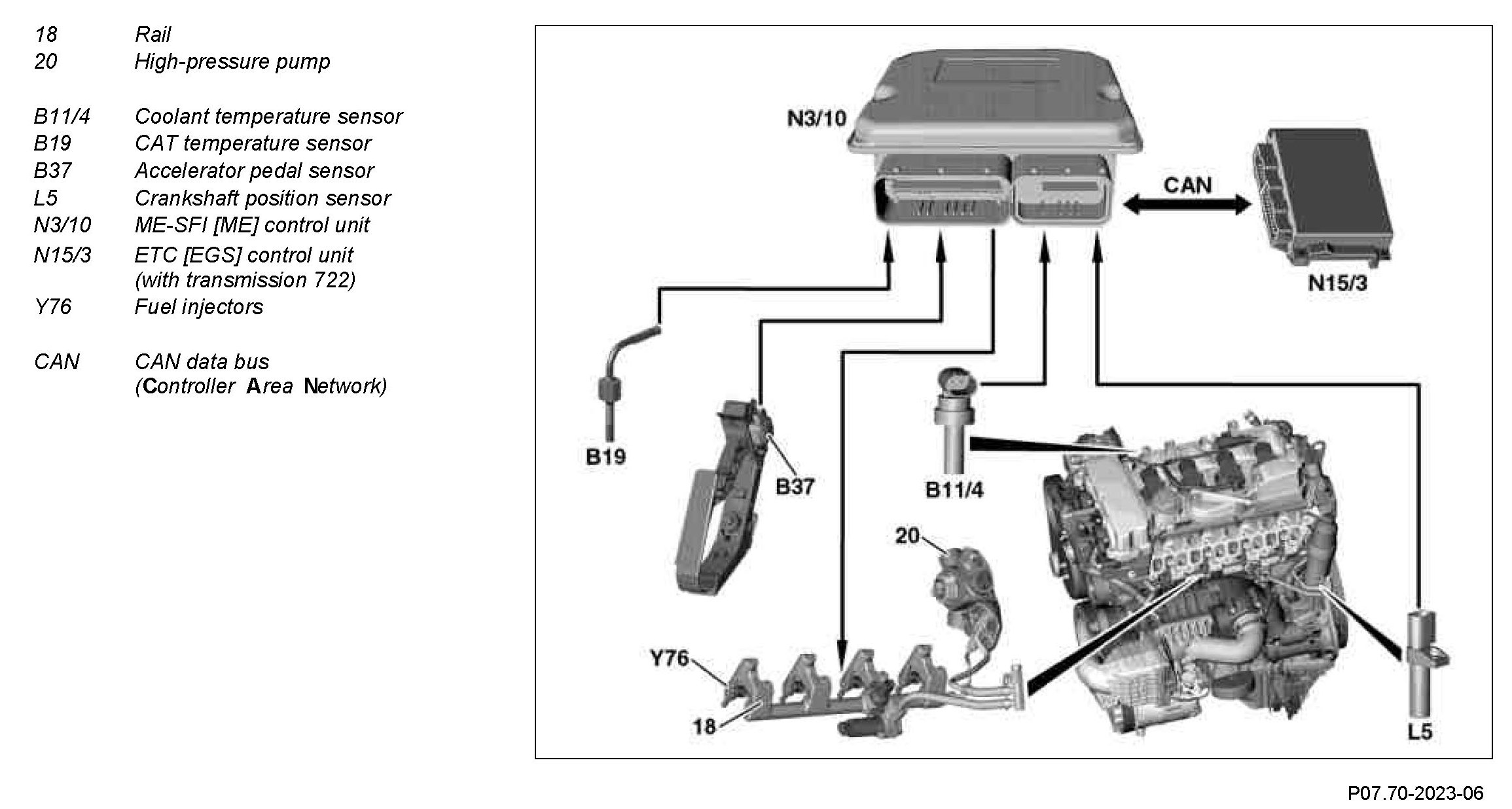 18 Rail
20 High-pressure pump

B11/4 Coolant temperature sensor
B19 CAT temperature sensor
B37 Accelerator pedal sensor
L5 Crankshaft position sensor
N3/10 ME-SFI [ME] control unit
N15/3 ETC [EGS] control unit (with transmission 722)
Y76 Fuel injectors

CAN CAN data bus (Controller Area Network)

N3/10
CAN
N15/3
B19
B37
B11/4
20
Y76
18
L5

P07.70-2023-06