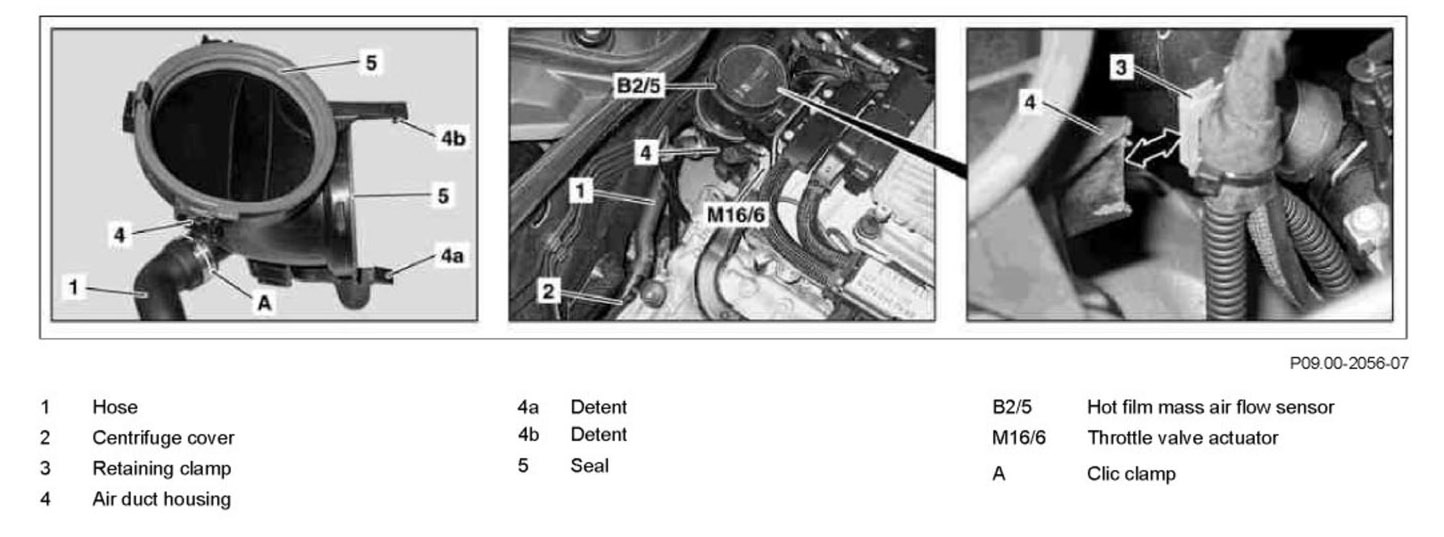 5
4b
5
4
4a
1
A

B2/5
4
1
M16/6
2

3
4

P09.00-2056-07

1 Hose
2 Centrifuge cover
3 Retaining clamp
4 Air duct housing

4a Detent
4b Detent
5 Seal

B2/5 Hot film mass air flow sensor
M16/6 Throttle valve actuator
A Clic clamp