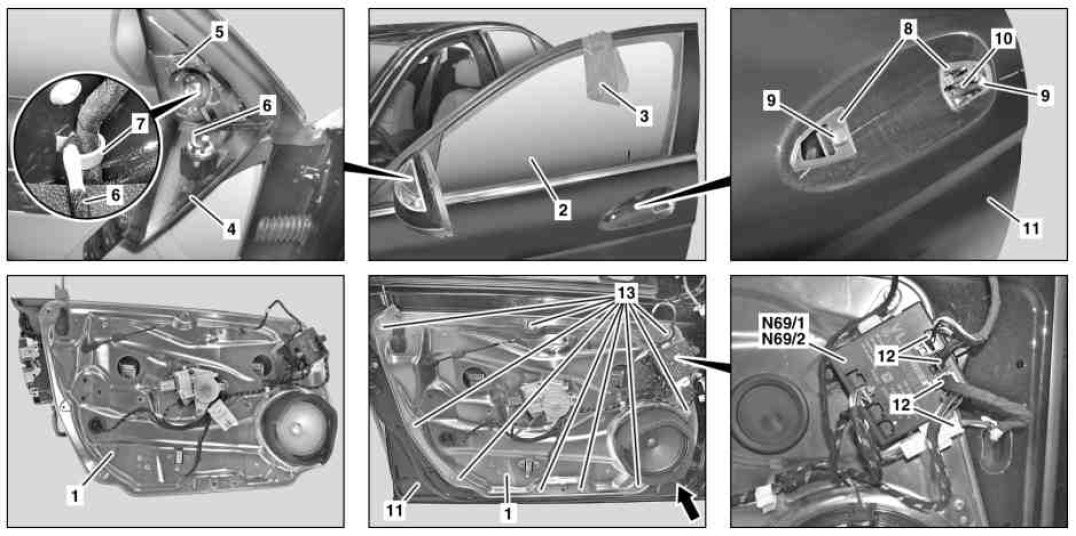 5
7
6
6
4
3
2
8
10
9
9
11
1
13
11
1
N69/1
N69/2
12
12