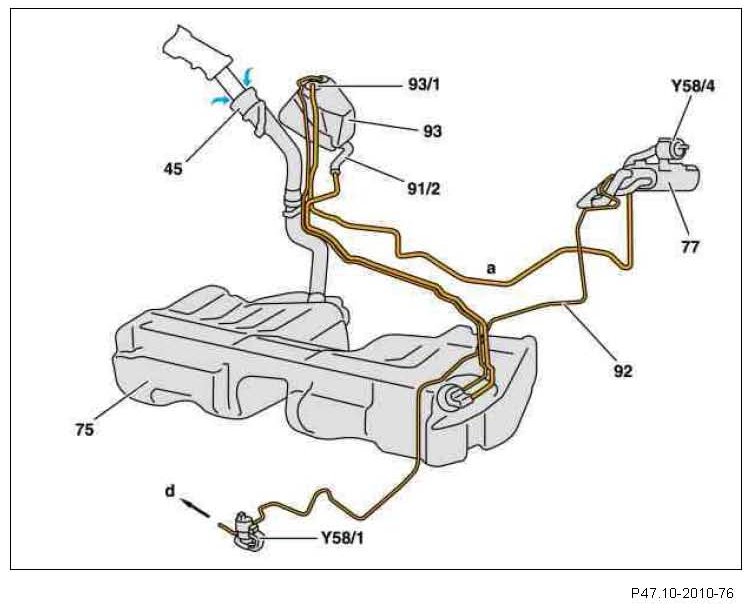 93/1
Y58/4
93
45
91/2
77
a
92
75
d
Y58/1
P47.10-2010-76