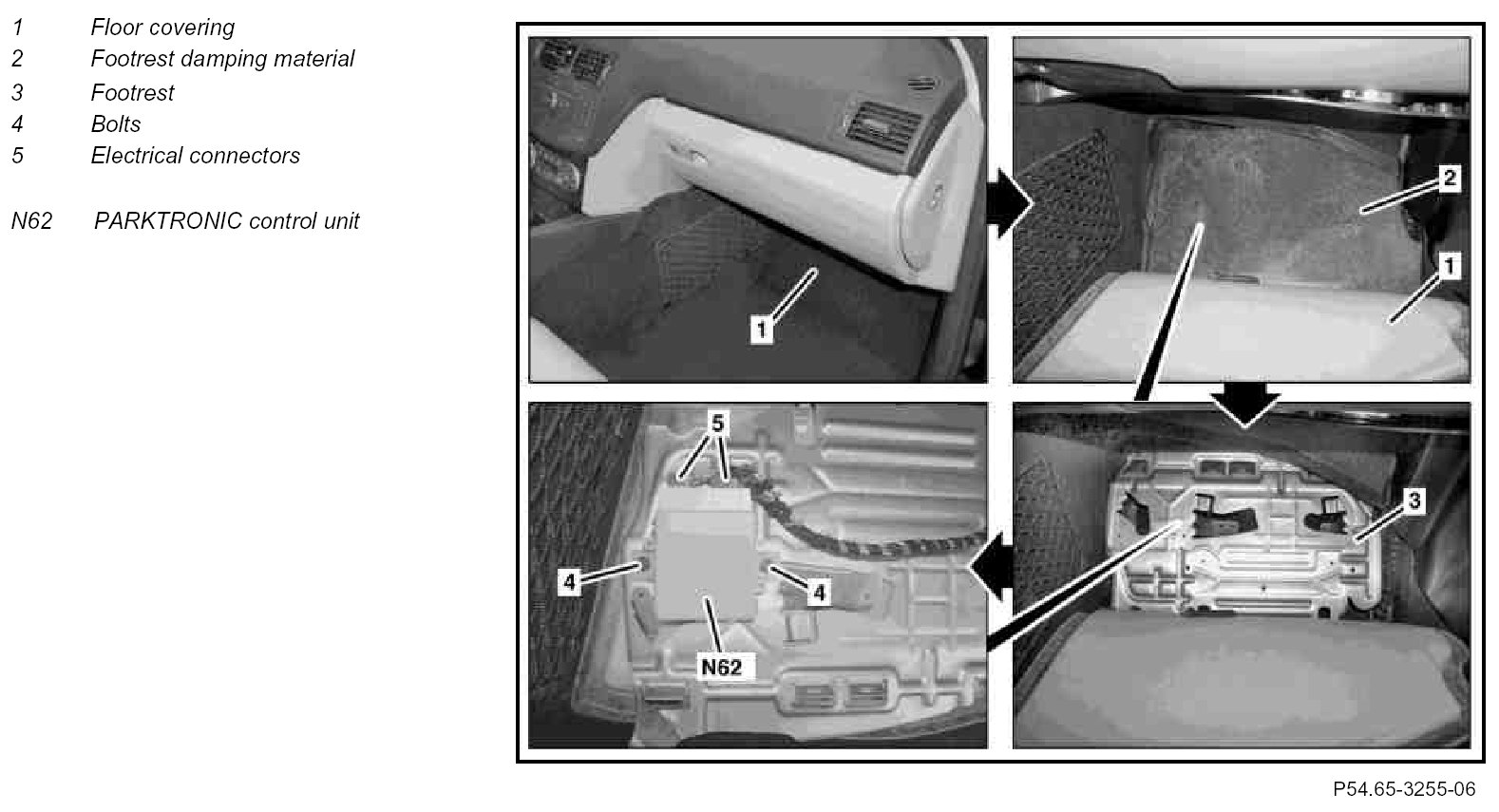 1 Floor covering
2 Footrest damping material
3 Footrest
4 Bolts
5 Electrical connectors

N62 PARKTRONIC control unit

1

2

1

5

4

4

N62

3

P54.65-3255-06