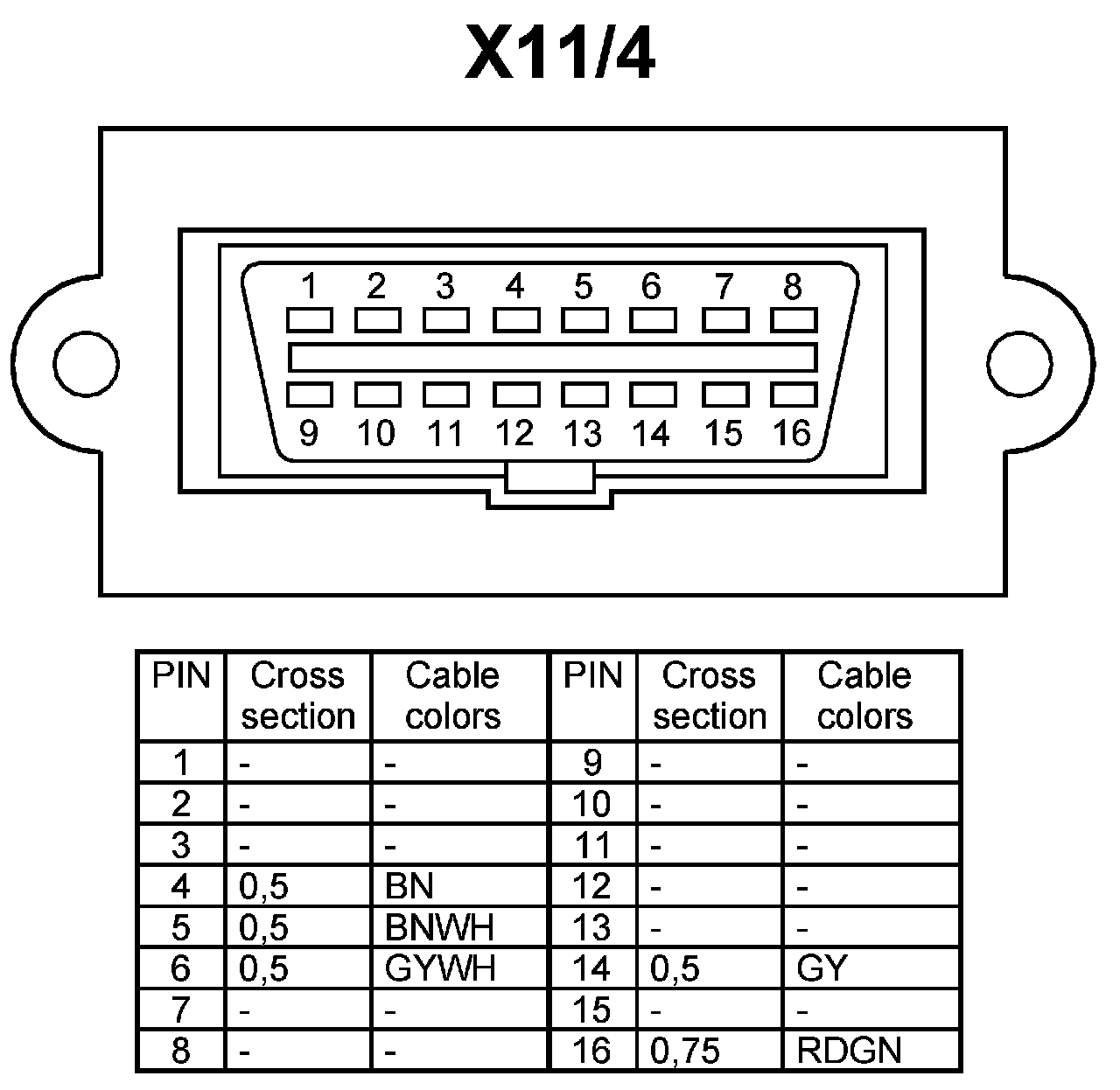 X11/4

1 2 3 4 5 6 7 8

9 10 11 12 13 14 15 16

| PIN | Cross section | Cable colors | PIN | Cross section | Cable colors |
|---|---|---|---|---|---|
| 1 | - | - | 9 | - | - |
| 2 | - | - | 10 | - | - |
| 3 | - | - | 11 | - | - |
| 4 | 0,5 | BN | 12 | - | - |
| 5 | 0,5 | BNWH | 13 | - | - |
| 6 | 0,5 | GYWH | 14 | 0,5 | GY |
| 7 | - | - | 15 | - | - |
| 8 | - | - | 16 | 0,75 | RDGN |