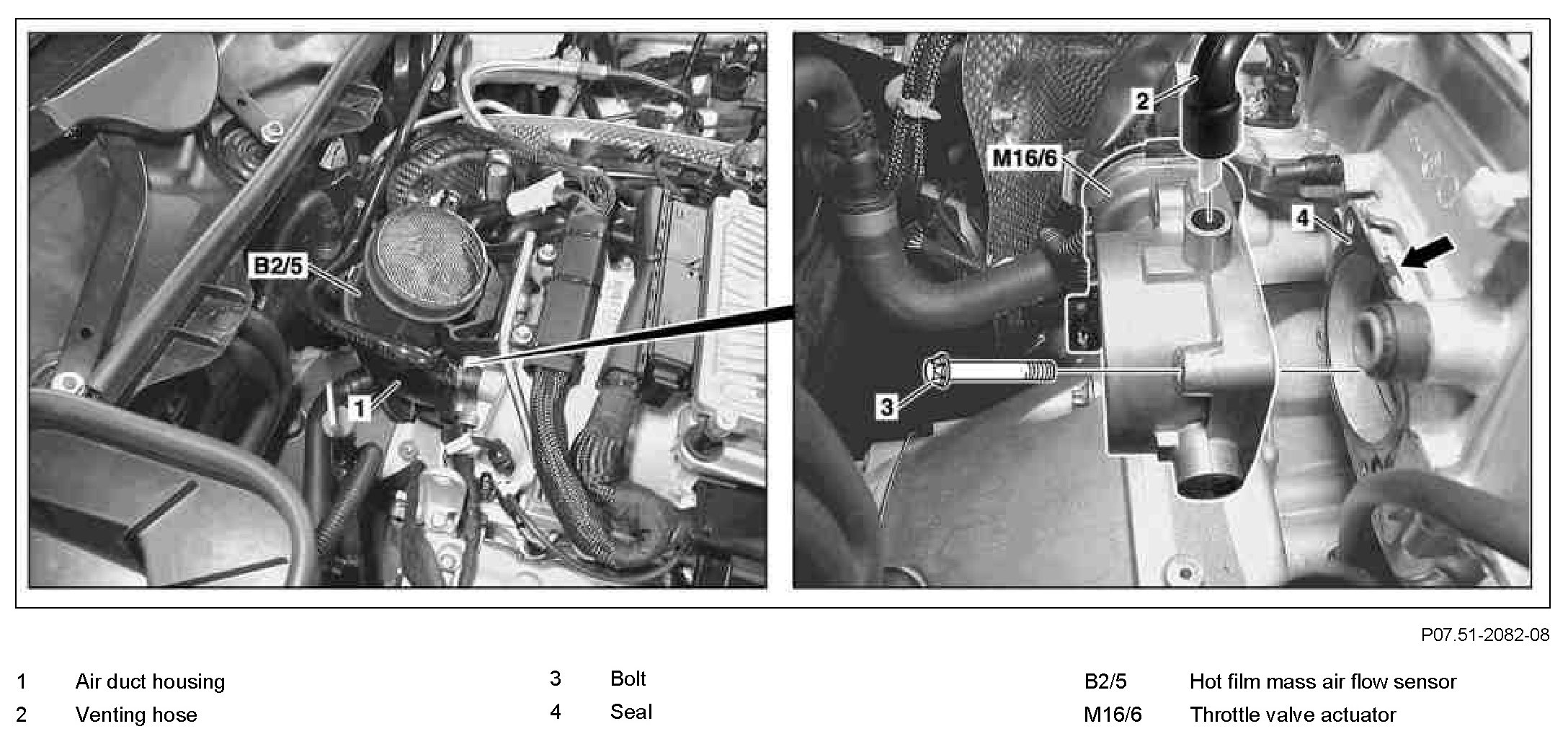 B2/5

1

2

M16/6

4

3

P07.51-2082-08

1 Air duct housing
2 Venting hose

3 Bolt
4 Seal

B2/5 Hot film mass air flow sensor
M16/6 Throttle valve actuator