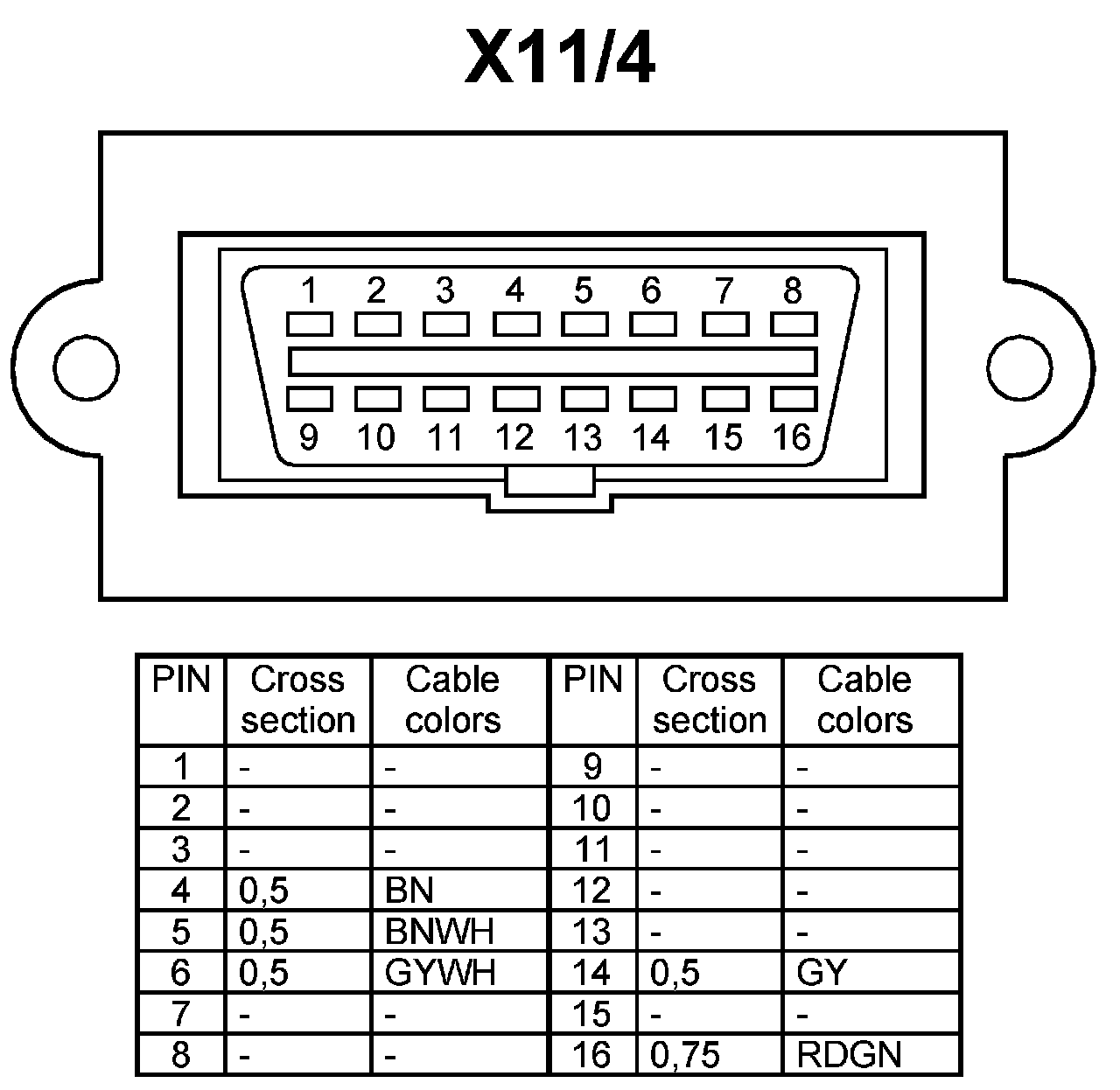 X11/4

1 2 3 4 5 6 7 8
9 10 11 12 13 14 15 16

| PIN | Cross section | Cable colors | PIN | Cross section | Cable colors |
|---|---|---|---|---|---|
| 1 | - | - | 9 | - | - |
| 2 | - | - | 10 | - | - |
| 3 | - | - | 11 | - | - |
| 4 | 0,5 | BN | 12 | - | - |
| 5 | 0,5 | BNWH | 13 | - | - |
| 6 | 0,5 | GYWH | 14 | 0,5 | GY |
| 7 | - | - | 15 | - | - |
| 8 | - | - | 16 | 0,75 | RDGN |