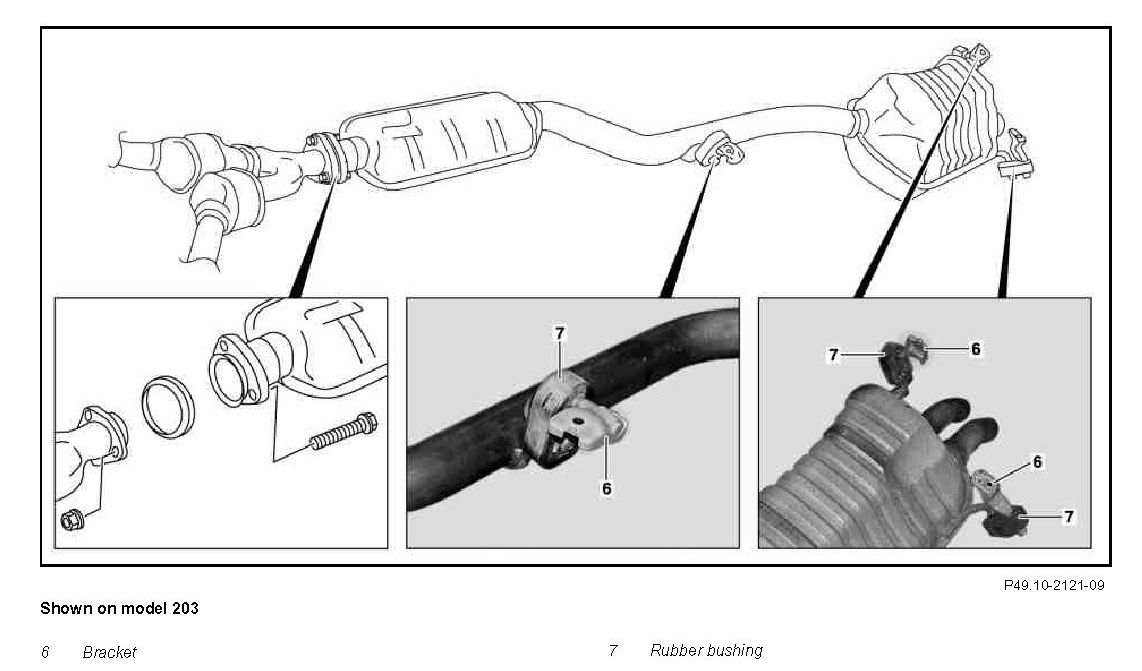 7

6

7

6

6

7

P49.10-2121-09

Shown on model 203

6 Bracket

7 Rubber bushing