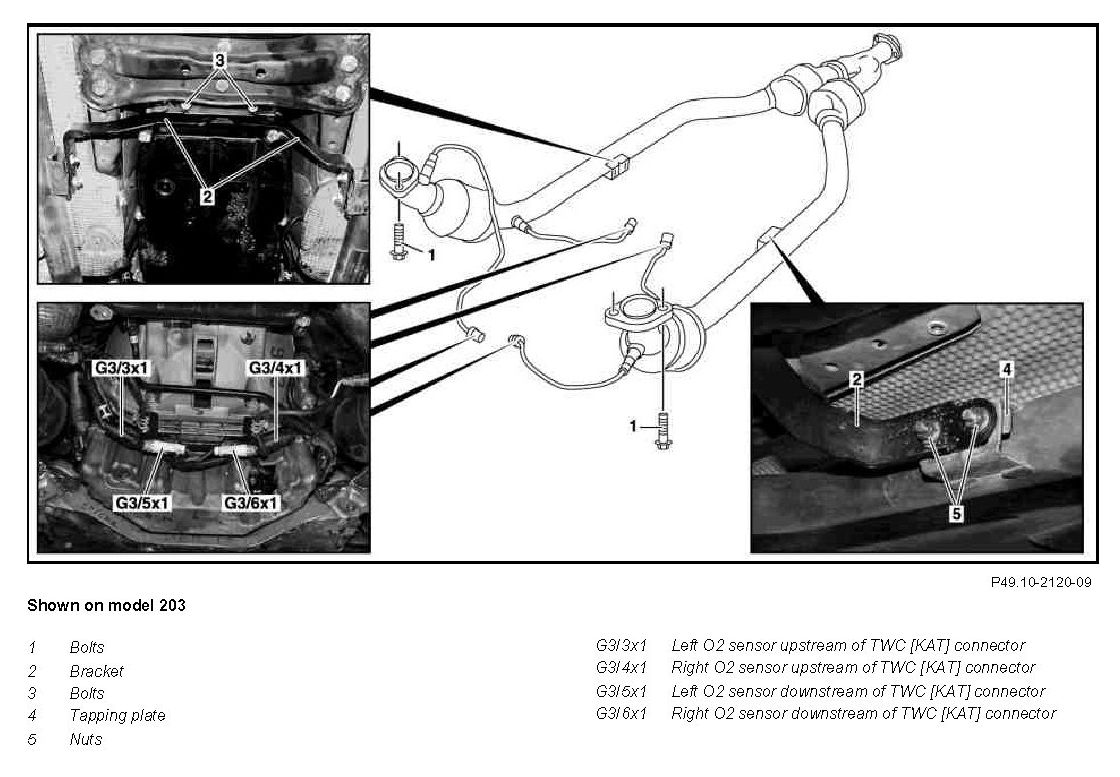 3

2

1

G3/3x1

G3/4x1

G3/5x1

G3/6x1

1

2

4

5

P49.10-2120-09

Shown on model 203

1 Bolts
2 Bracket
3 Bolts
4 Tapping plate
5 Nuts

G3/3x1 Left O2 sensor upstream of TWC [KAT] connector
G3/4x1 Right O2 sensor upstream of TWC [KAT] connector
G3/5x1 Left O2 sensor downstream of TWC [KAT] connector
G3/6x1 Right O2 sensor downstream of TWC [KAT] connector