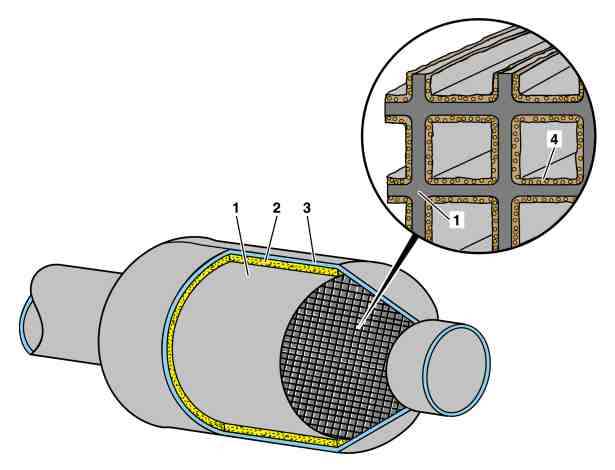 4
1
1 2 3