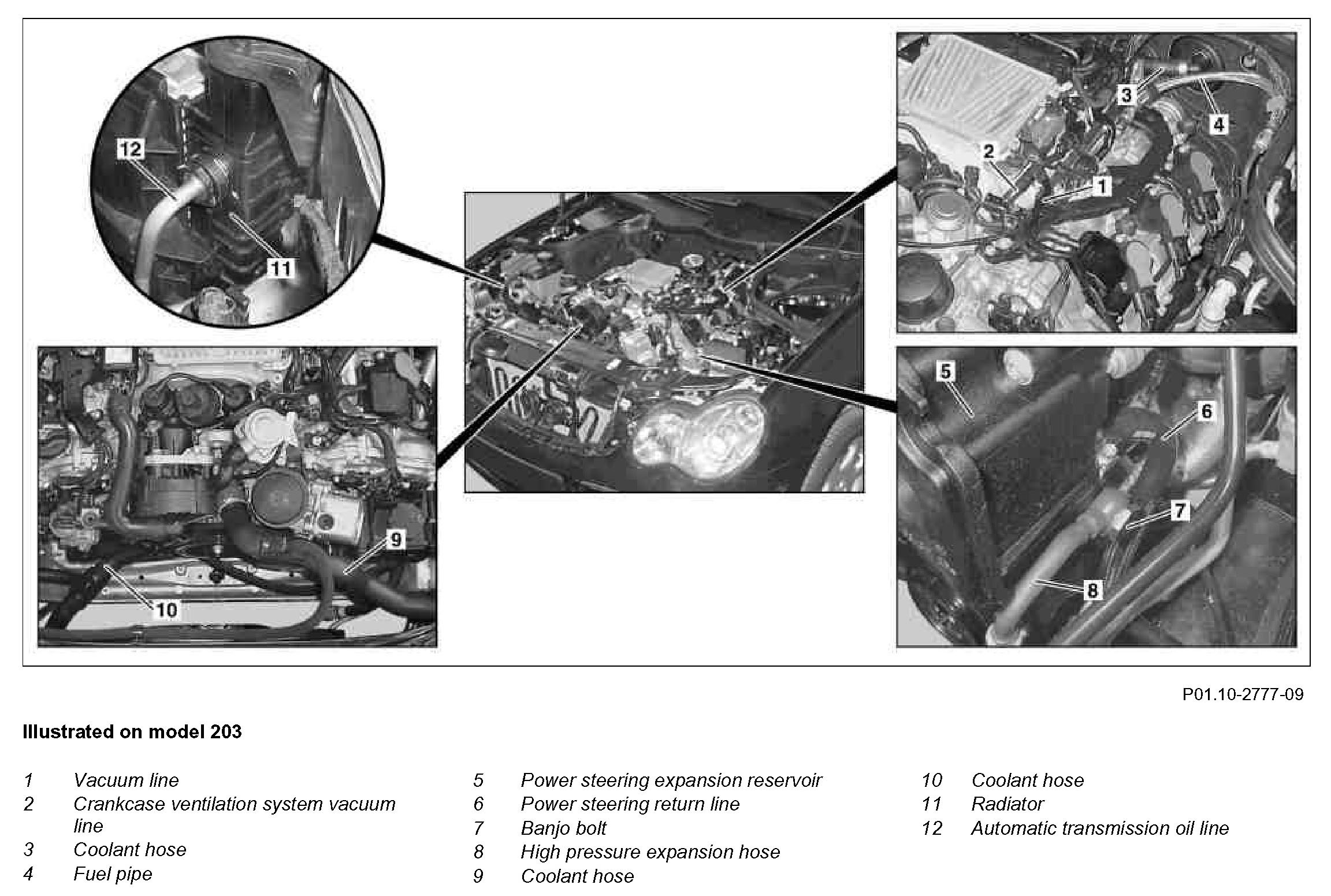 12

11

3

4

2

1

5

6

7

8

9

10

P01.10-2777-09

**Illustrated on model 203**

1 Vacuum line
2 Crankcase ventilation system vacuum line
3 Coolant hose
4 Fuel pipe

5 Power steering expansion reservoir
6 Power steering return line
7 Banjo bolt
8 High pressure expansion hose
9 Coolant hose

10 Coolant hose
11 Radiator
12 Automatic transmission oil line