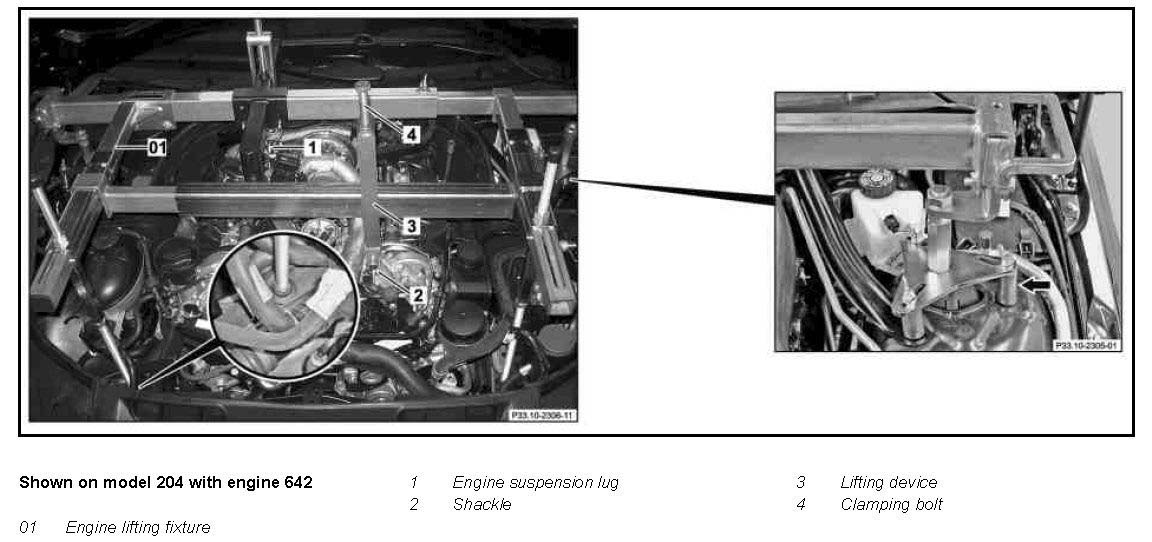 01

1

4

3

2

P33.10-2306-11

P33.10-2305-01

Shown on model 204 with engine 642

01 Engine lifting fixture

1 Engine suspension lug
2 Shackle

3 Lifting device
4 Clamping bolt