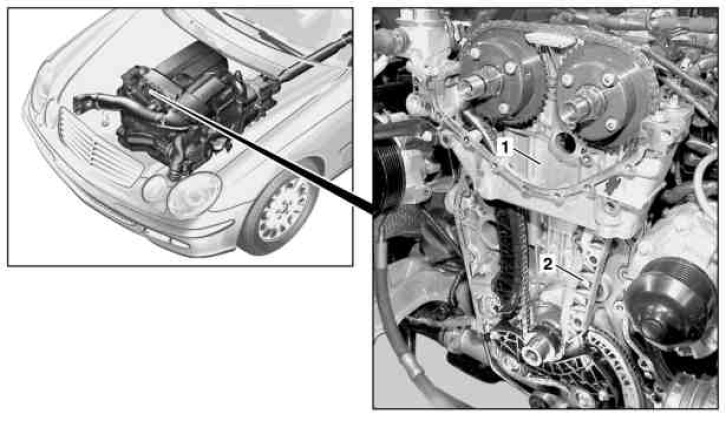 1
2