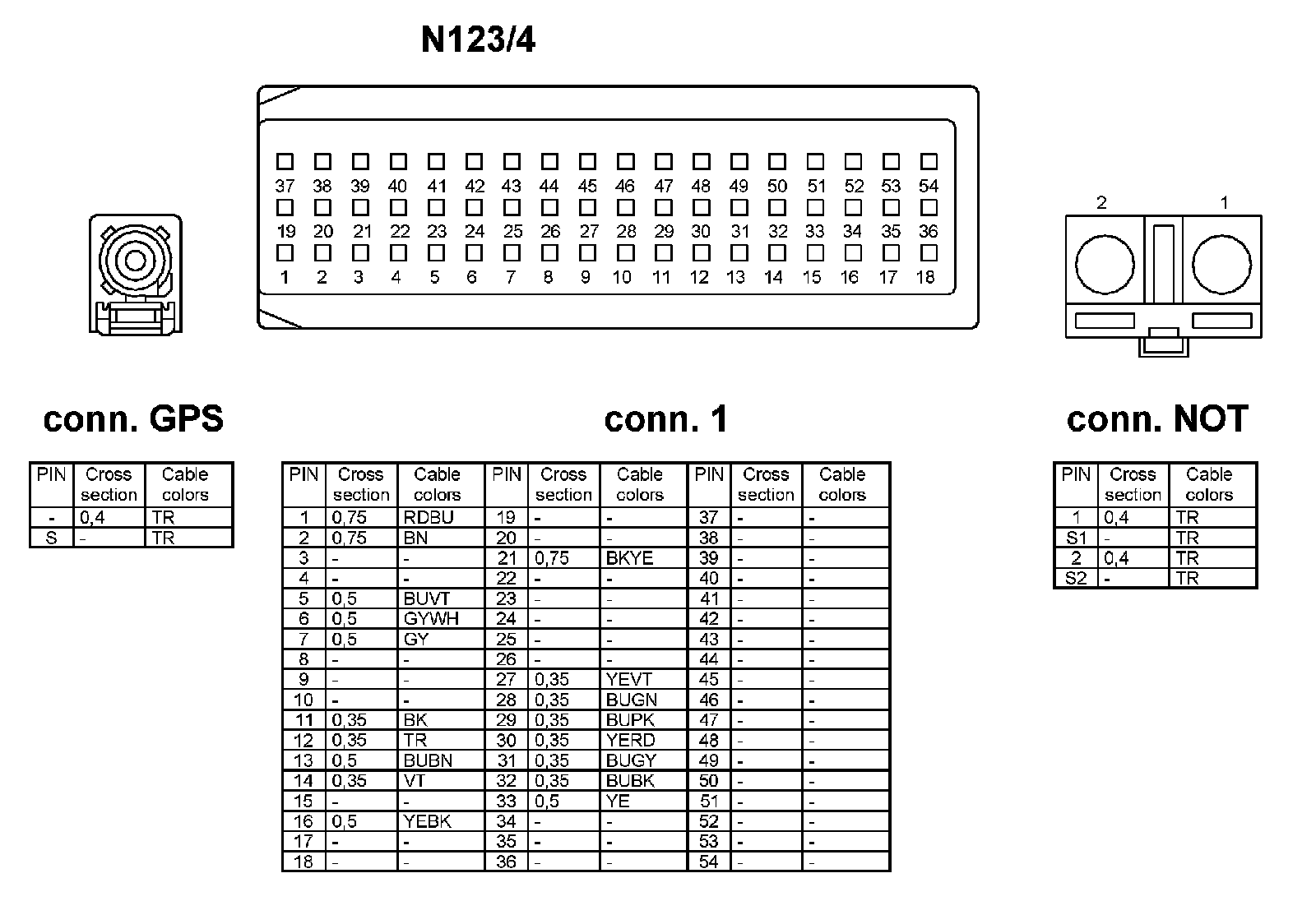 N123/4

37 38 39 40 41 42 43 44 45 46 47 48 49 50 51 52 53 54
19 20 21 22 23 24 25 26 27 28 29 30 31 32 33 34 35 36
1 2 3 4 5 6 7 8 9 10 11 12 13 14 15 16 17 18

2 1

conn. GPS

| PIN | Cross section | Cable colors |
|---|---|---|
| - | 0,4 | TR |
| S | - | TR |

conn. 1

| PIN | Cross section | Cable colors | PIN | Cross section | Cable colors | PIN | Cross section | Cable colors |
|---|---|---|---|---|---|---|---|---|
| 1 | 0,75 | RDBU | 19 | - | - | 37 | - | - |
| 2 | 0,75 | BN | 20 | - | - | 38 | - | - |
| 3 | - | - | 21 | 0,75 | BKYE | 39 | - | - |
| 4 | - | - | 22 | - | - | 40 | - | - |
| 5 | 0,5 | BUVT | 23 | - | - | 41 | - | - |
| 6 | 0,5 | GYWH | 24 | - | - | 42 | - | - |
| 7 | 0,5 | GY | 25 | - | - | 43 | - | - |
| 8 | - | - | 26 | - | - | 44 | - | - |
| 9 | - | - | 27 | 0,35 | YEVT | 45 | - | - |
| 10 | - | - | 28 | 0,35 | BUGN | 46 | - | - |
| 11 | 0,35 | BK | 29 | 0,35 | BUPK | 47 | - | - |
| 12 | 0,35 | TR | 30 | 0,35 | YERD | 48 | - | - |
| 13 | 0,5 | BUBN | 31 | 0,35 | BUGY | 49 | - | - |
| 14 | 0,35 | VT | 32 | 0,35 | BUBK | 50 | - | - |
| 15 | - | - | 33 | 0,5 | YE | 51 | - | - |
| 16 | 0,5 | YEBK | 34 | - | - | 52 | - | - |
| 17 | - | - | 35 | - | - | 53 | - | - |
| 18 | - | - | 36 | - | - | 54 | - | - |

conn. NOT

| PIN | Cross section | Cable colors |
|---|---|---|
| 1 | 0,4 | TR |
| S1 | - | TR |
| 2 | 0,4 | TR |
| S2 | - | TR |