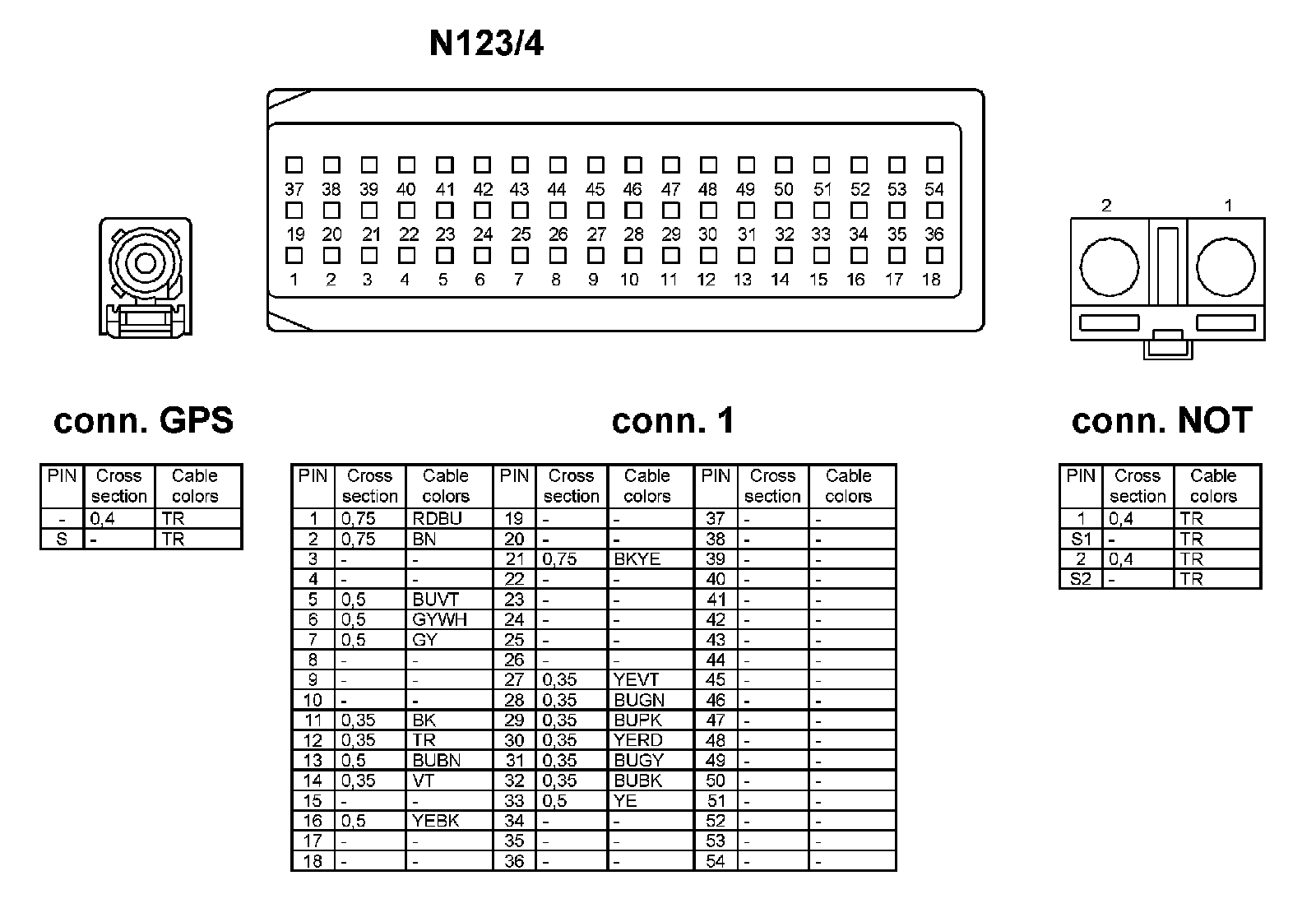 N123/4

37 38 39 40 41 42 43 44 45 46 47 48 49 50 51 52 53 54
19 20 21 22 23 24 25 26 27 28 29 30 31 32 33 34 35 36
1 2 3 4 5 6 7 8 9 10 11 12 13 14 15 16 17 18

2 1

conn. GPS

| PIN | Cross section | Cable colors |
|---|---|---|
| - | 0,4 | TR |
| S | - | TR |

conn. 1

| PIN | Cross section | Cable colors | PIN | Cross section | Cable colors | PIN | Cross section | Cable colors |
|---|---|---|---|---|---|---|---|---|
| 1 | 0,75 | RDBU | 19 | - | - | 37 | - | - |
| 2 | 0,75 | BN | 20 | - | - | 38 | - | - |
| 3 | - | - | 21 | 0,75 | BKYE | 39 | - | - |
| 4 | - | - | 22 | - | - | 40 | - | - |
| 5 | 0,5 | BUVT | 23 | - | - | 41 | - | - |
| 6 | 0,5 | GYWH | 24 | - | - | 42 | - | - |
| 7 | 0,5 | GY | 25 | - | - | 43 | - | - |
| 8 | - | - | 26 | - | - | 44 | - | - |
| 9 | - | - | 27 | 0,35 | YEVT | 45 | - | - |
| 10 | - | - | 28 | 0,35 | BUGN | 46 | - | - |
| 11 | 0,35 | BK | 29 | 0,35 | BUPK | 47 | - | - |
| 12 | 0,35 | TR | 30 | 0,35 | YERD | 48 | - | - |
| 13 | 0,5 | BUBN | 31 | 0,35 | BUGY | 49 | - | - |
| 14 | 0,35 | VT | 32 | 0,35 | BUBK | 50 | - | - |
| 15 | - | - | 33 | 0,5 | YE | 51 | - | - |
| 16 | 0,5 | YEBK | 34 | - | - | 52 | - | - |
| 17 | - | - | 35 | - | - | 53 | - | - |
| 18 | - | - | 36 | - | - | 54 | - | - |

conn. NOT

| PIN | Cross section | Cable colors |
|---|---|---|
| 1 | 0,4 | TR |
| S1 | - | TR |
| 2 | 0,4 | TR |
| S2 | - | TR |