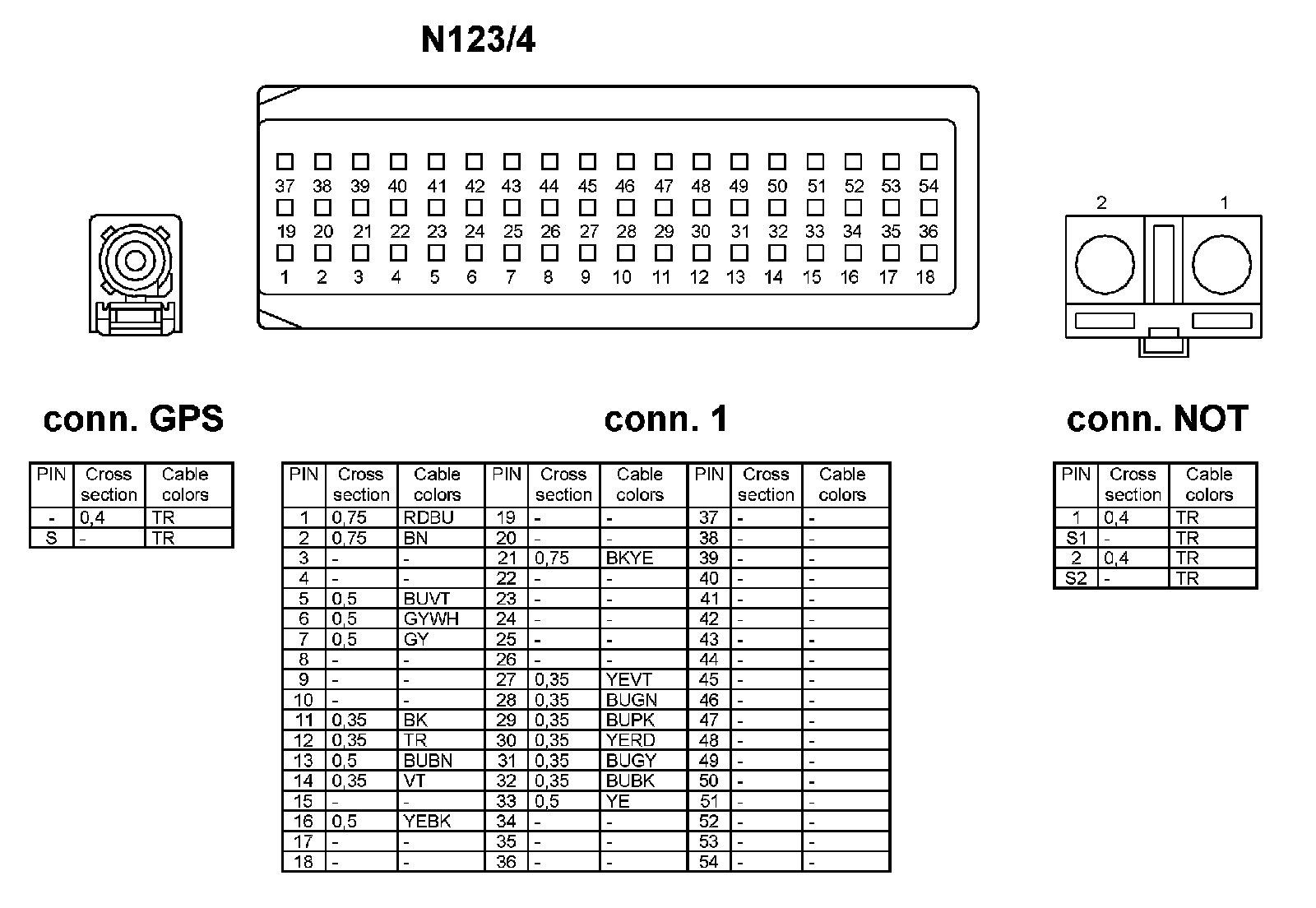 N123/4

37 38 39 40 41 42 43 44 45 46 47 48 49 50 51 52 53 54
19 20 21 22 23 24 25 26 27 28 29 30 31 32 33 34 35 36
1 2 3 4 5 6 7 8 9 10 11 12 13 14 15 16 17 18

2 1

conn. GPS

| PIN | Cross section | Cable colors |
|---|---|---|
| - | 0,4 | TR |
| S | - | TR |

conn. 1

| PIN | Cross section | Cable colors | PIN | Cross section | Cable colors | PIN | Cross section | Cable colors |
|---|---|---|---|---|---|---|---|---|
| 1 | 0,75 | RDBU | 19 | - | - | 37 | - | - |
| 2 | 0,75 | BN | 20 | - | - | 38 | - | - |
| 3 | - | - | 21 | 0,75 | BKYE | 39 | - | - |
| 4 | - | - | 22 | - | - | 40 | - | - |
| 5 | 0,5 | BUVT | 23 | - | - | 41 | - | - |
| 6 | 0,5 | GYWH | 24 | - | - | 42 | - | - |
| 7 | 0,5 | GY | 25 | - | - | 43 | - | - |
| 8 | - | - | 26 | - | - | 44 | - | - |
| 9 | - | - | 27 | 0,35 | YEVT | 45 | - | - |
| 10 | - | - | 28 | 0,35 | BUGN | 46 | - | - |
| 11 | 0,35 | BK | 29 | 0,35 | BUPK | 47 | - | - |
| 12 | 0,35 | TR | 30 | 0,35 | YERD | 48 | - | - |
| 13 | 0,5 | BUBN | 31 | 0,35 | BUGY | 49 | - | - |
| 14 | 0,35 | VT | 32 | 0,35 | BUBK | 50 | - | - |
| 15 | - | - | 33 | 0,5 | YE | 51 | - | - |
| 16 | 0,5 | YEBK | 34 | - | - | 52 | - | - |
| 17 | - | - | 35 | - | - | 53 | - | - |
| 18 | - | - | 36 | - | - | 54 | - | - |

conn. NOT

| PIN | Cross section | Cable colors |
|---|---|---|
| 1 | 0,4 | TR |
| S1 | - | TR |
| 2 | 0,4 | TR |
| S2 | - | TR |