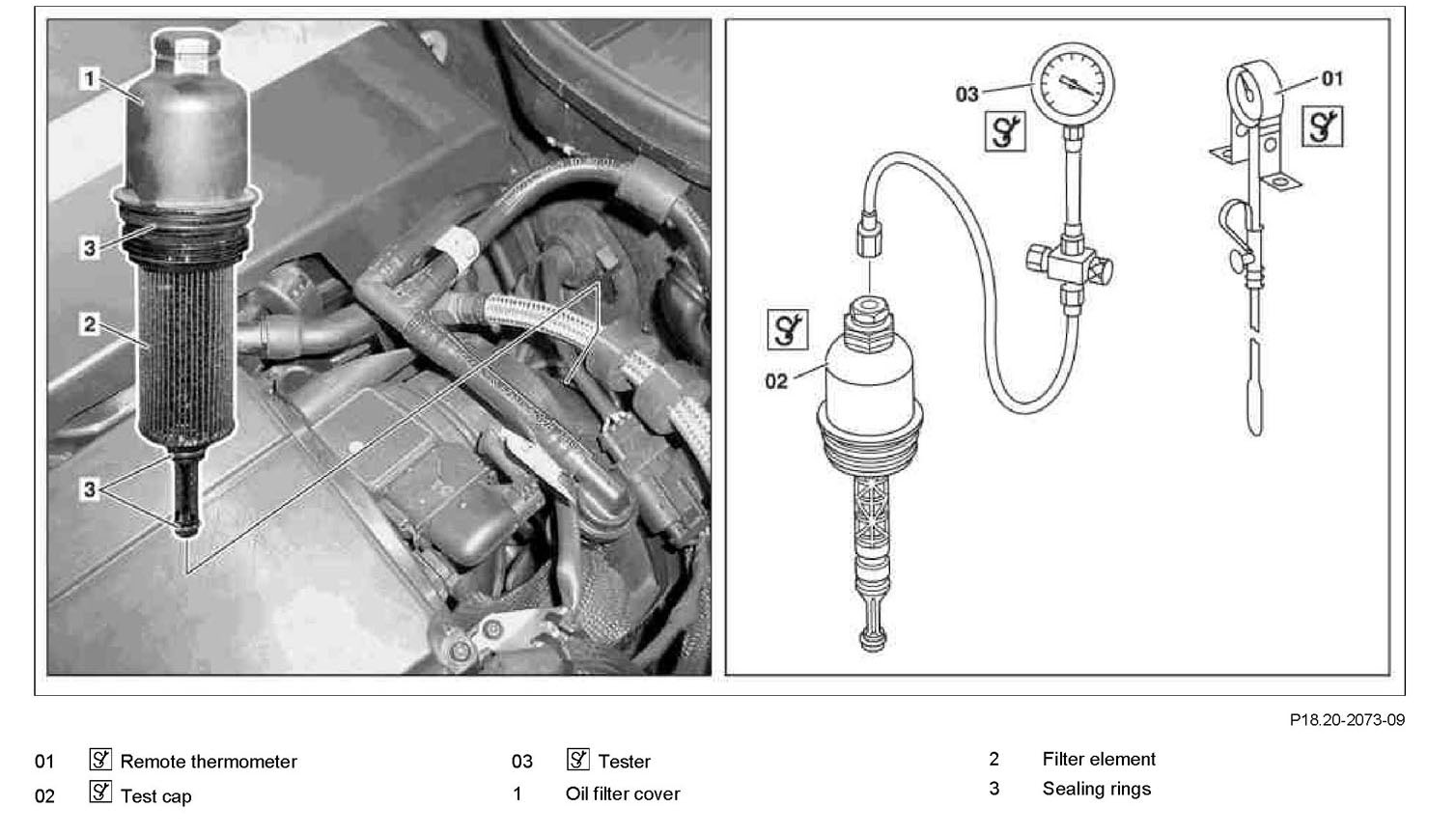 1
3
2
3

03
01
02

P18.20-2073-09

01 Remote thermometer
02 Test cap

03 Tester
1 Oil filter cover

2 Filter element
3 Sealing rings