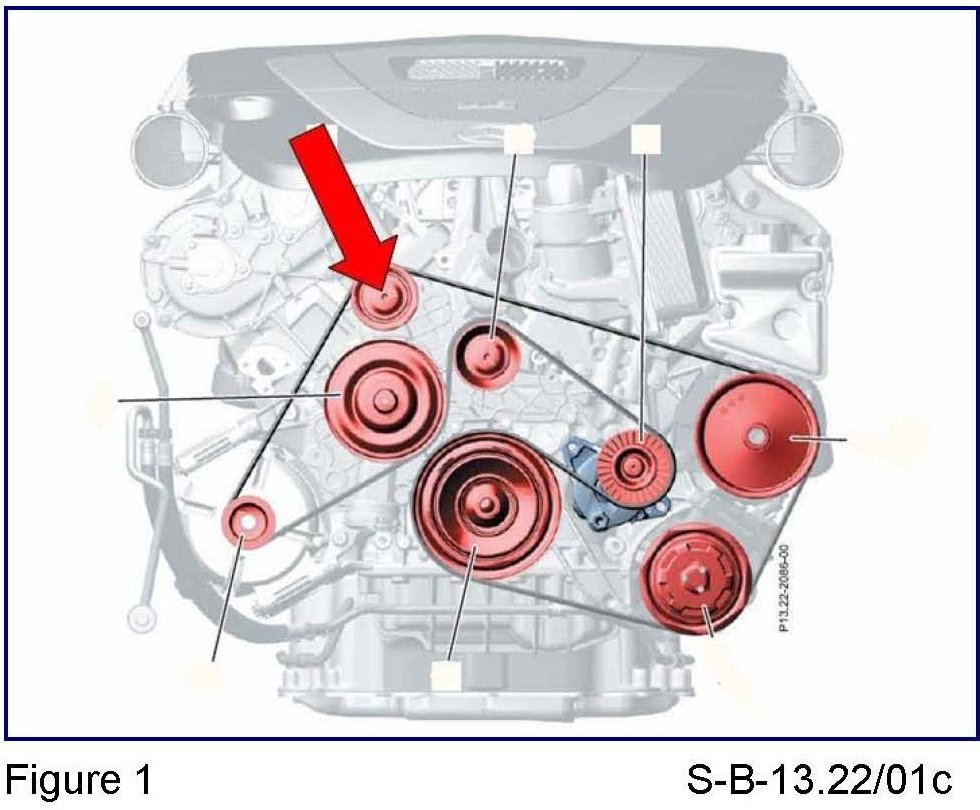 P13.22-2086-00

Figure 1

S-B-13.22/01c