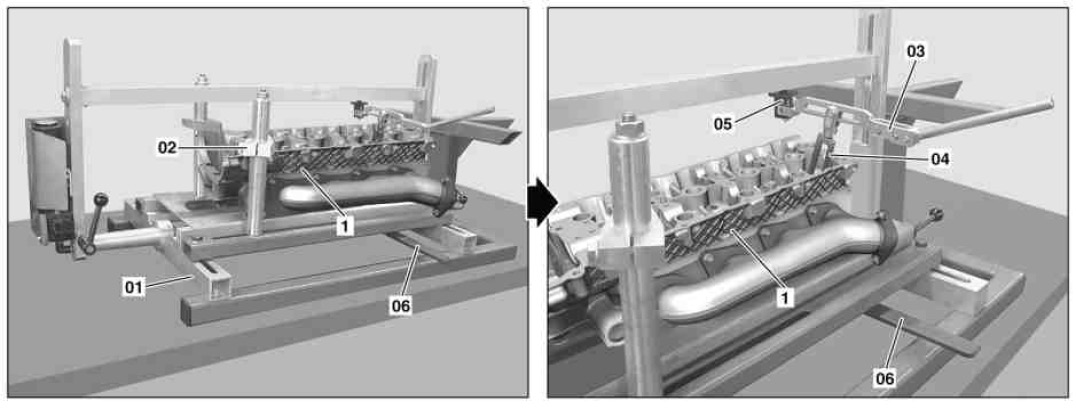 02
1
01
06
03
05
04
1
06