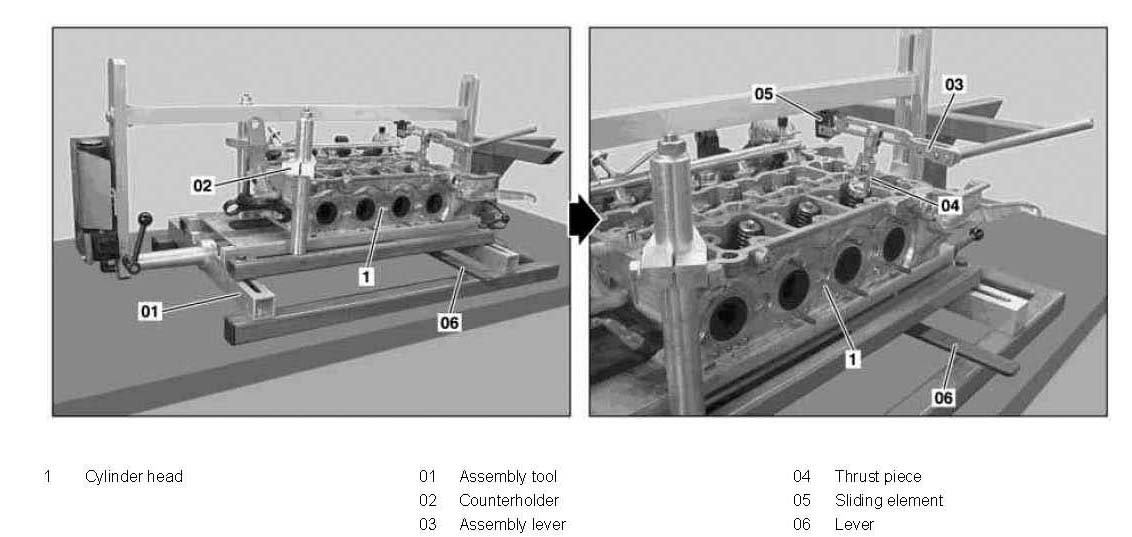 02
1
01
06

05
03
04
1
06

1 Cylinder head

01 Assembly tool
02 Counterholder
03 Assembly lever

04 Thrust piece
05 Sliding element
06 Lever