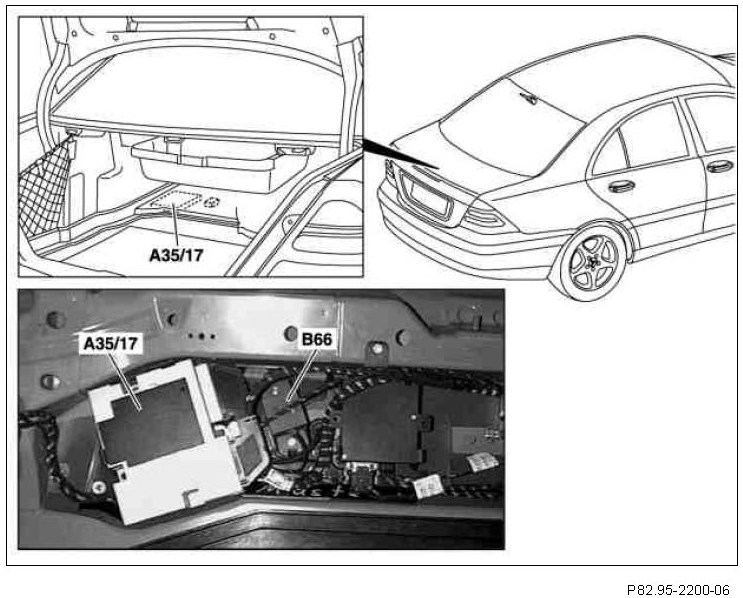 A35/17

A35/17

B66

P82.95-2200-06