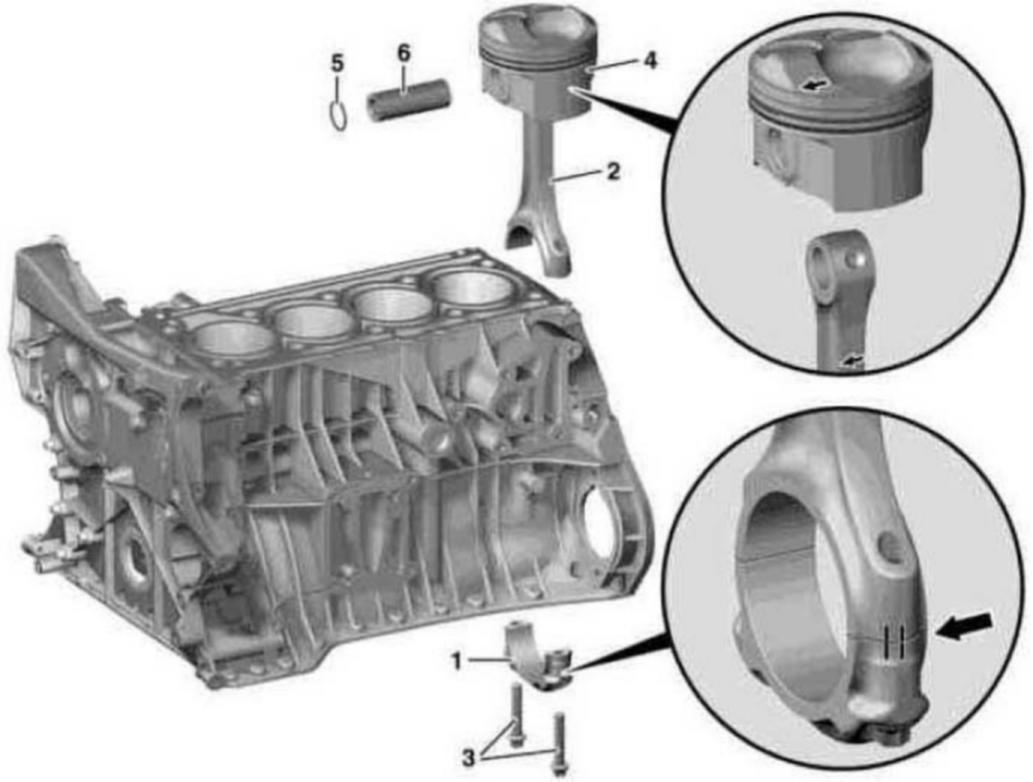 5
6
4
2
1
3