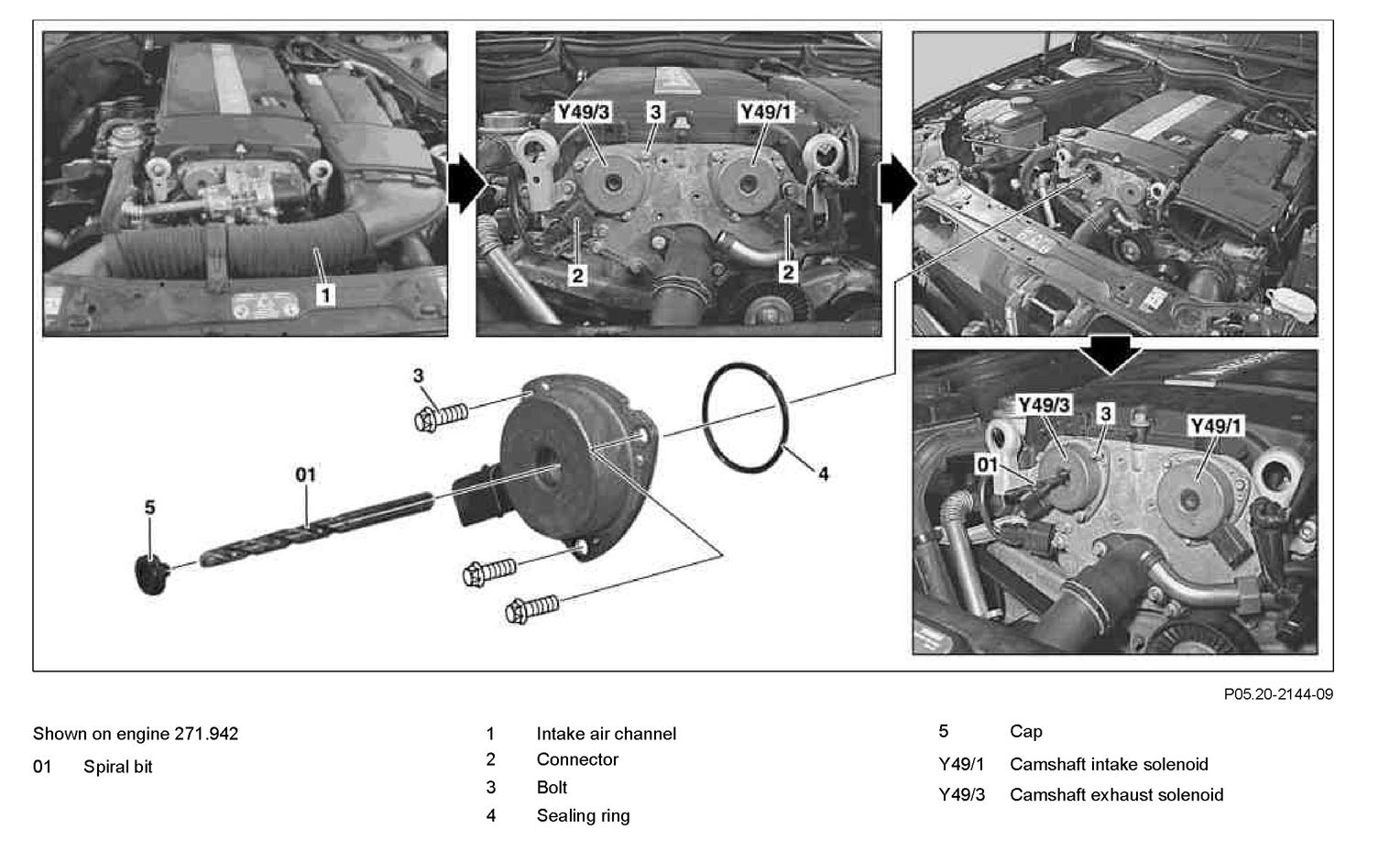 1

Y49/3 3 Y49/1

2 2

3

01

5

4

Y49/3 3 Y49/1

01

P05.20-2144-09

Shown on engine 271.942

01 Spiral bit

1 Intake air channel
2 Connector
3 Bolt
4 Sealing ring

5 Cap
Y49/1 Camshaft intake solenoid
Y49/3 Camshaft exhaust solenoid