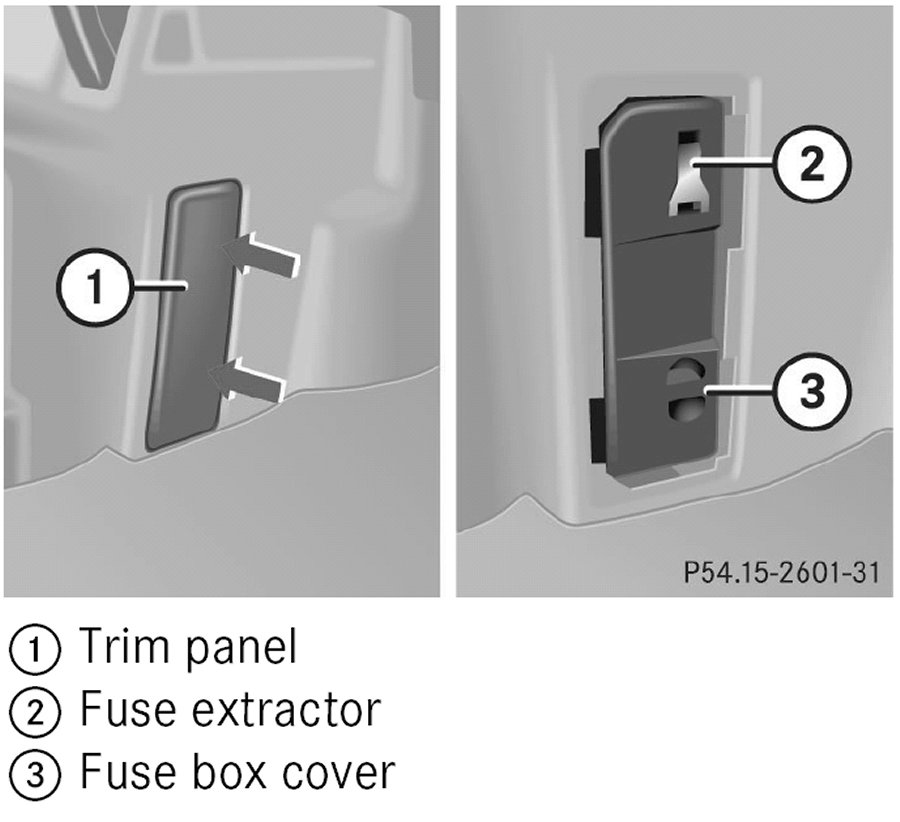 1

2

3

P54.15-2601-31

① Trim panel
② Fuse extractor
③ Fuse box cover