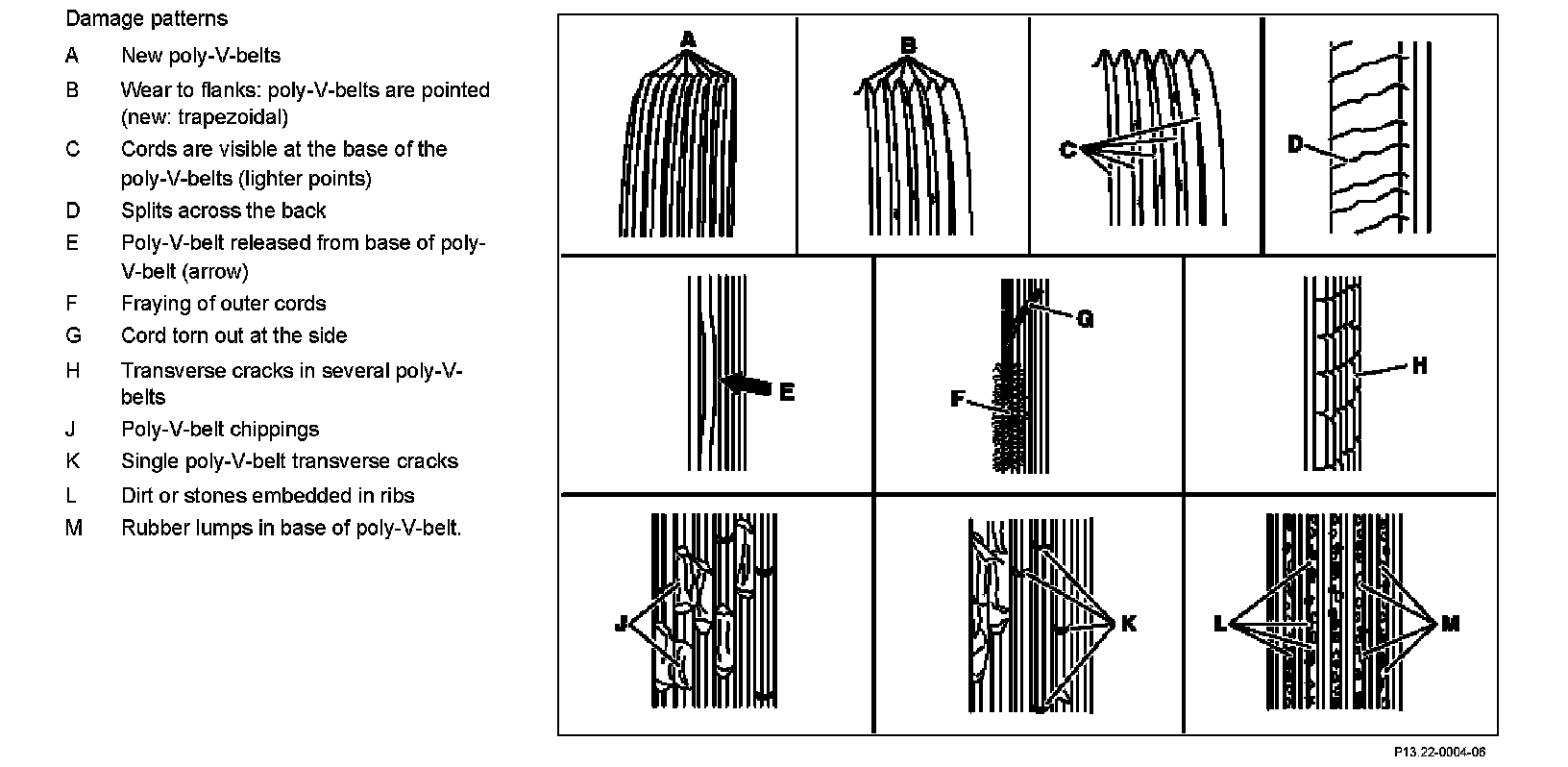 Damage patterns

A New poly-V-belts

B Wear to flanks: poly-V-belts are pointed (new: trapezoidal)

C Cords are visible at the base of the poly-V-belts (lighter points)

D Splits across the back

E Poly-V-belt released from base of poly-V-belt (arrow)

F Fraying of outer cords

G Cord torn out at the side

H Transverse cracks in several poly-V-belts

J Poly-V-belt chippings

K Single poly-V-belt transverse cracks

L Dirt or stones embedded in ribs

M Rubber lumps in base of poly-V-belt.

A

B

C

D

E

G

F

H

J

K

L

M

P13.22-0004-06